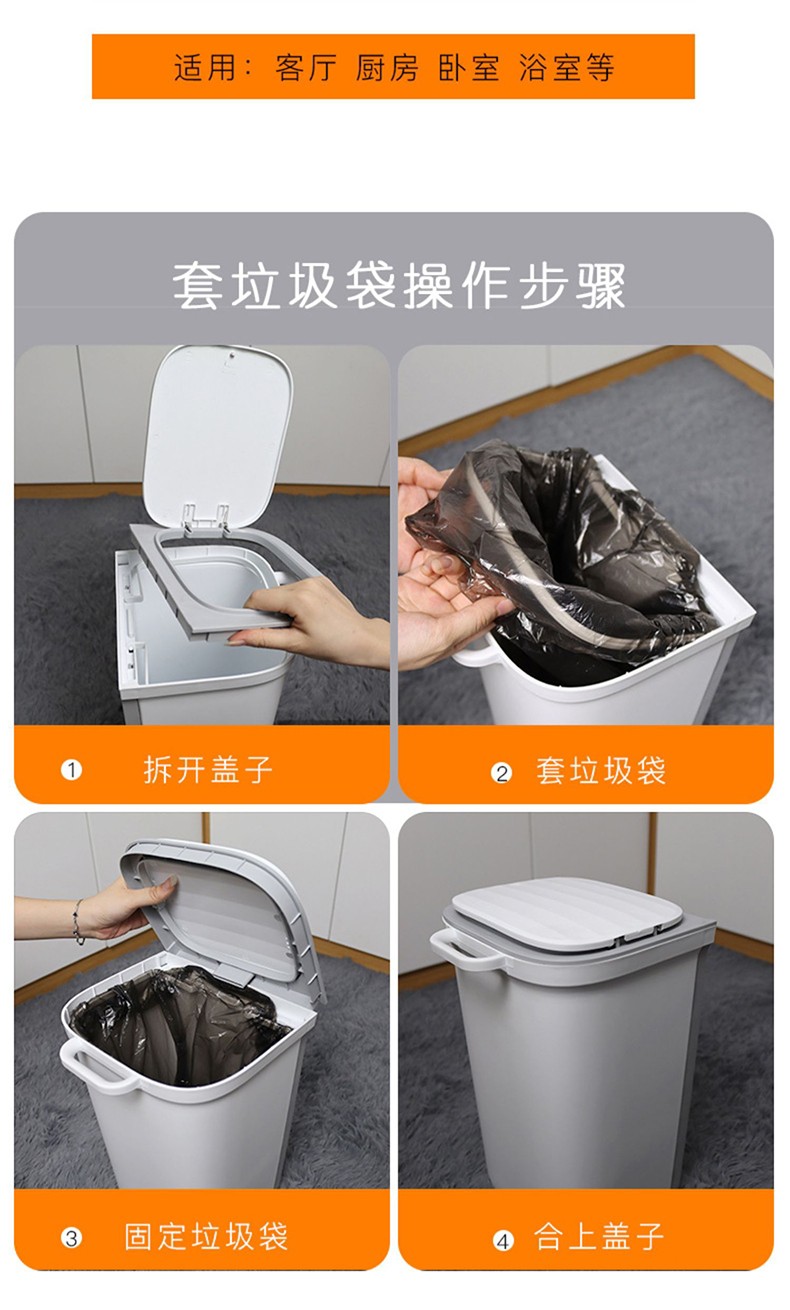 适用：客厅 厨房 卧室 浴室等

套垃圾袋操作步骤

① 拆开盖子

② 套垃圾袋

③ 固定垃圾袋

④ 合上盖子