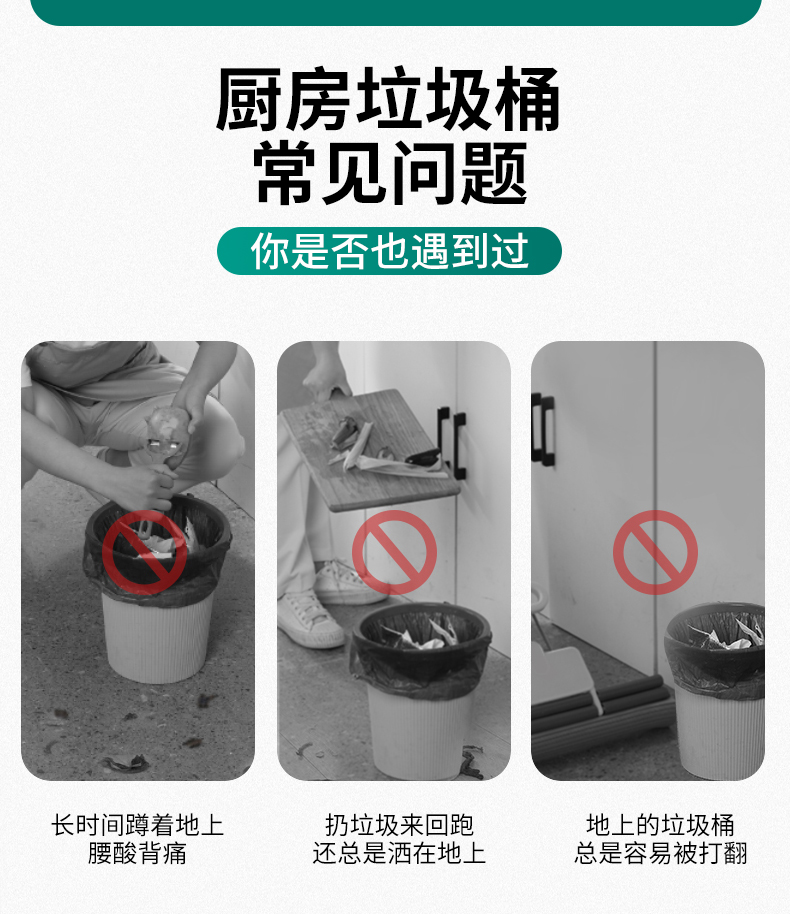 厨房垃圾桶
常见问题

你是否也遇到过

长时间蹲着地上
腰酸背痛

扔垃圾来回跑
还总是洒在地上

地上的垃圾桶
总是容易被打翻