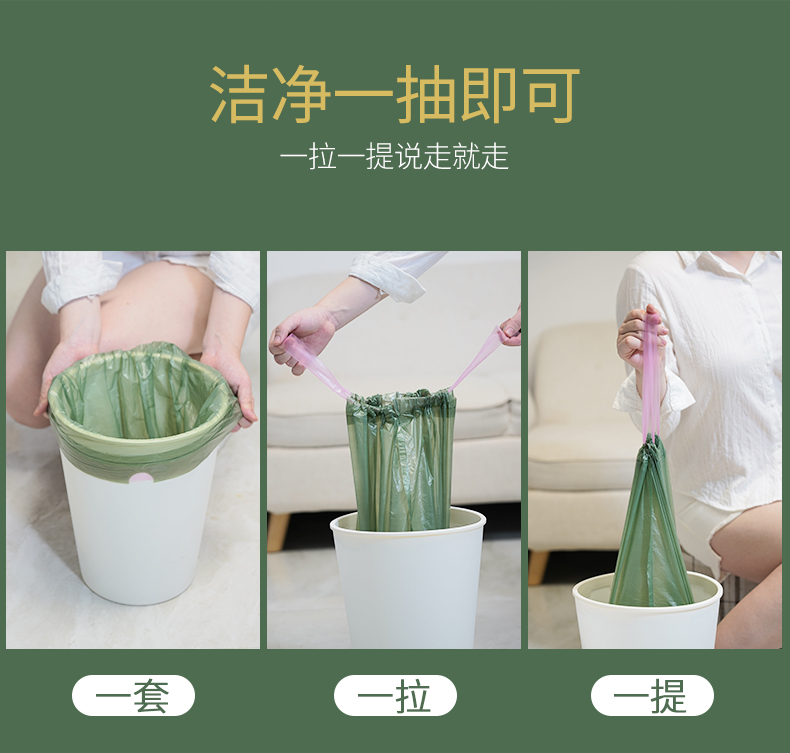 洁净一抽即可

一拉一提说走就走

一套

一拉

一提