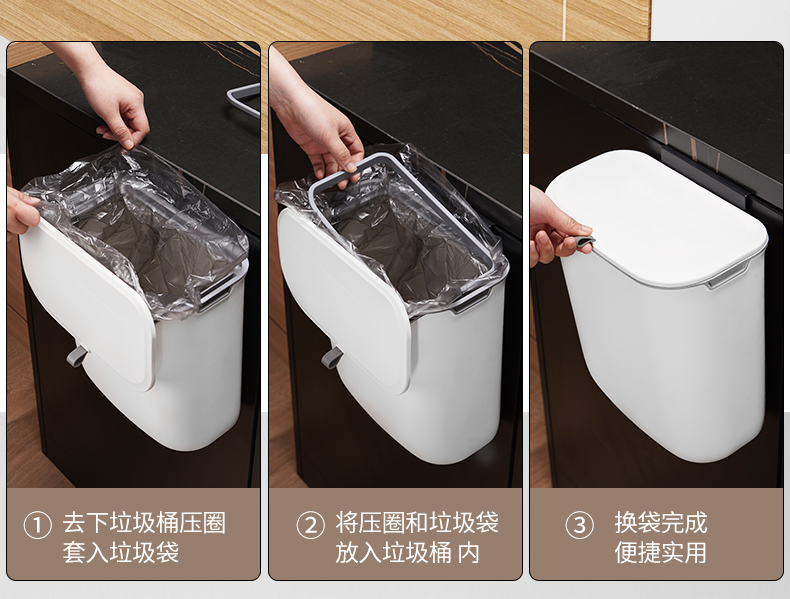 ① 去下垃圾桶压圈
套入垃圾袋

② 将压圈和垃圾袋
放入垃圾桶 内

③ 换袋完成
便捷实用