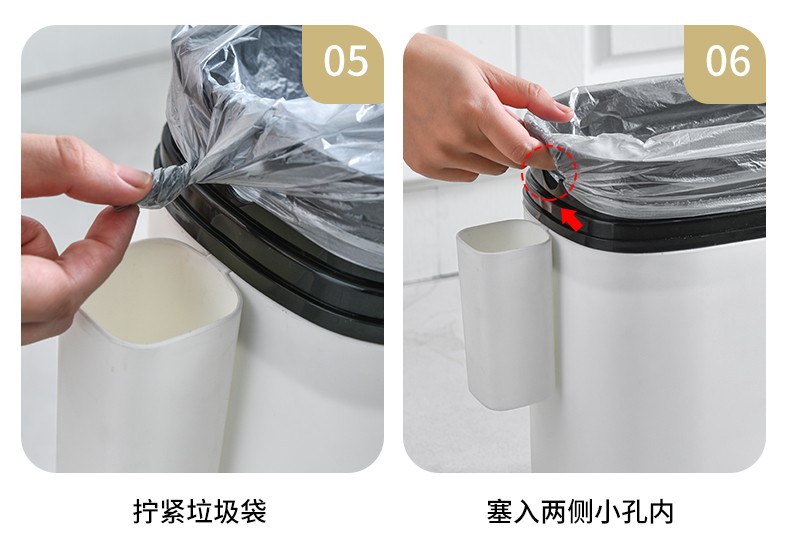 05

拧紧垃圾袋

06

塞入两侧小孔内