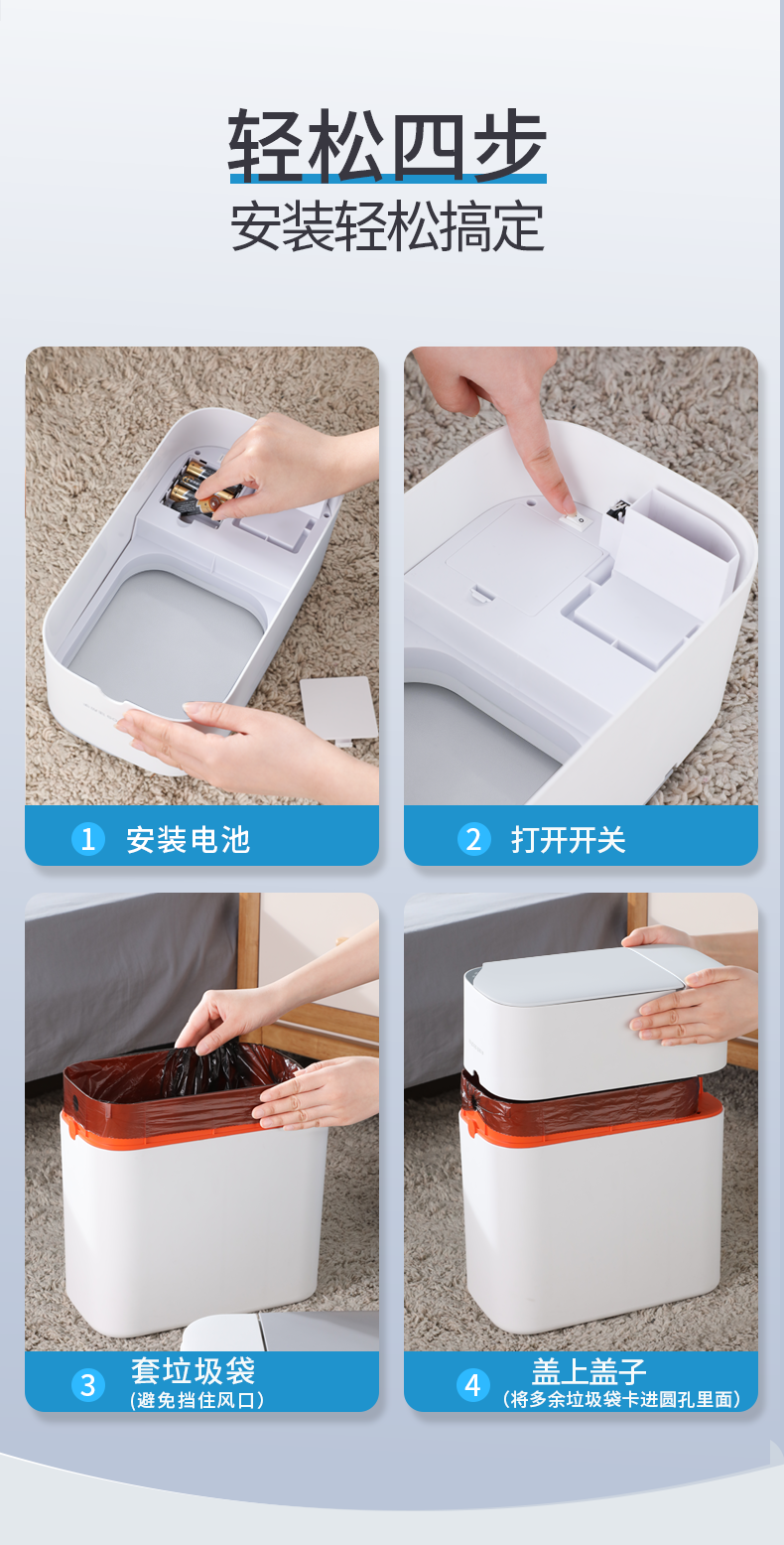 轻松四步
安装轻松搞定

1 安装电池

2 打开开关

3 套垃圾袋
(避免挡住风口)

4 盖上盖子
(将多余垃圾袋卡进圆孔里面)