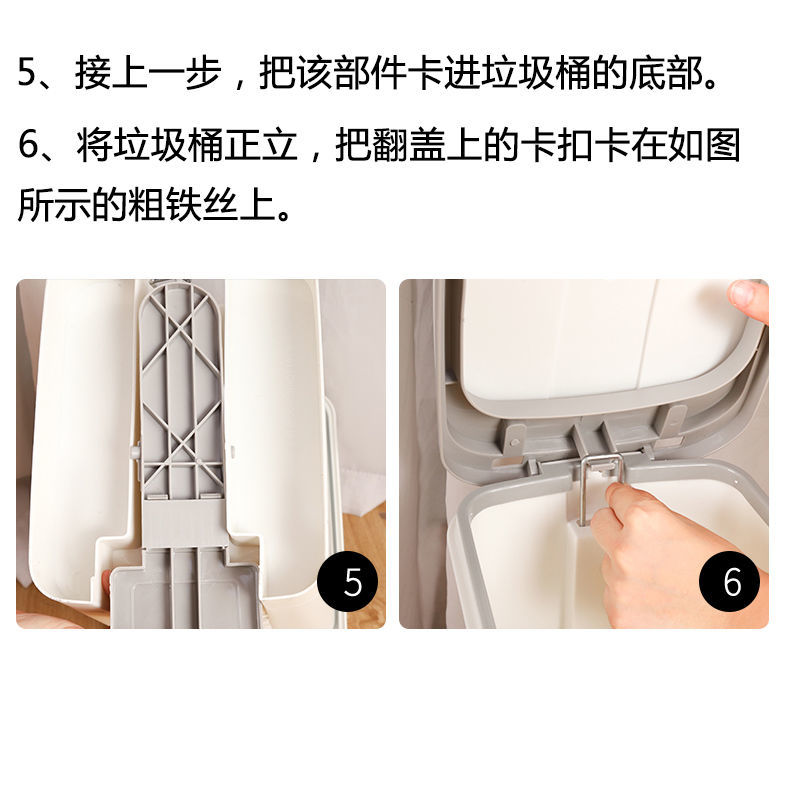 5、接上一步，把该部件卡进垃圾桶的底部。

6、将垃圾桶正立，把翻盖上的卡扣卡在如图所示的粗铁丝上。

5

6