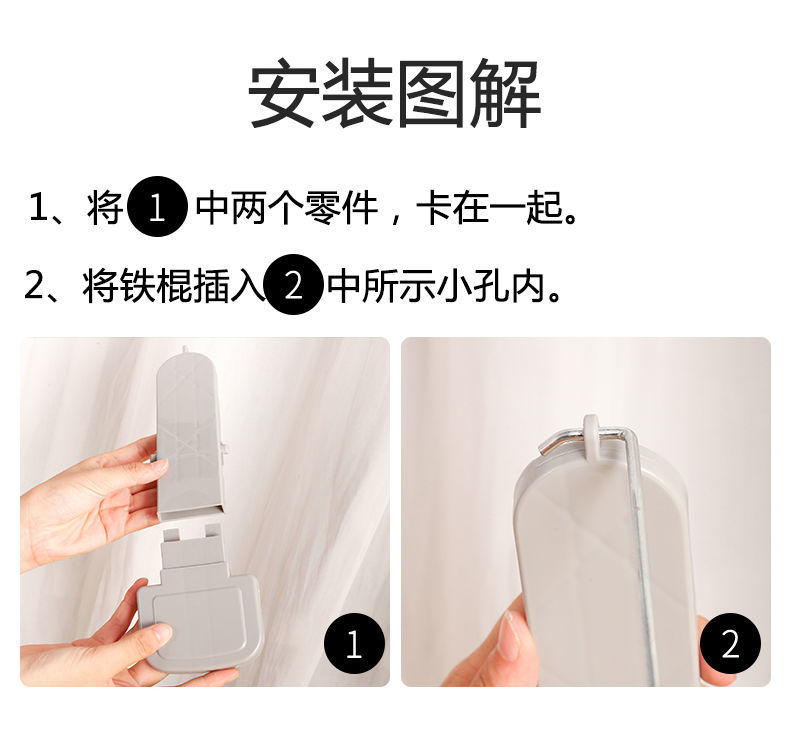 安装图解

1、将 1 中两个零件，卡在一起。

2、将铁棍插入 2 中所示小孔内。

1

2