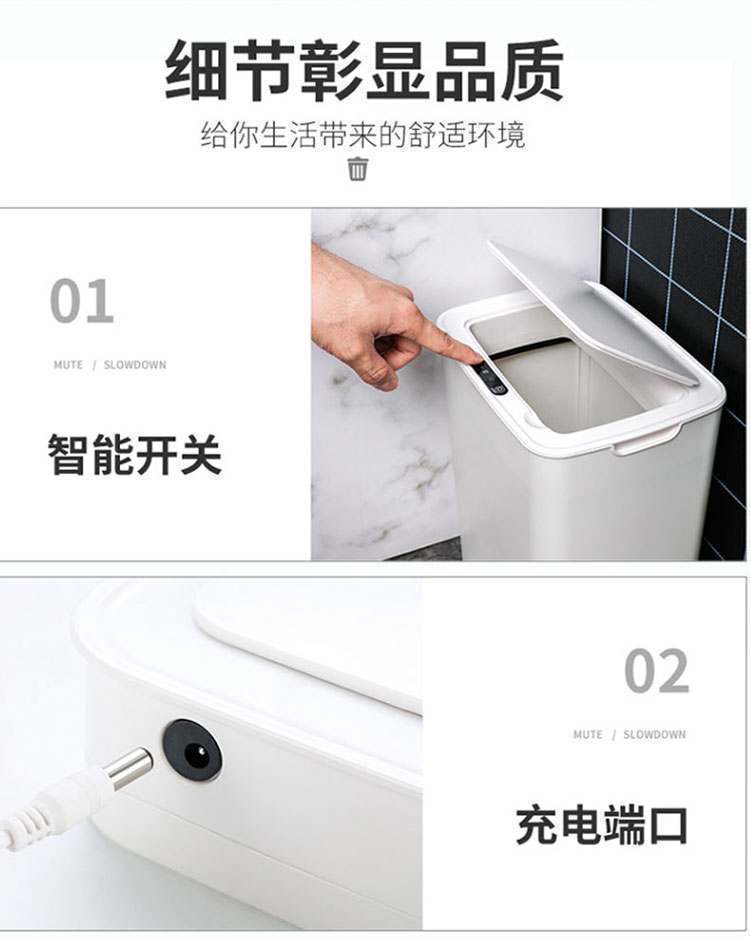 细节彰显品质

给你生活带来的舒适环境

01

MUTE / SLOWDOWN

智能开关

02

MUTE / SLOWDOWN

充电端口