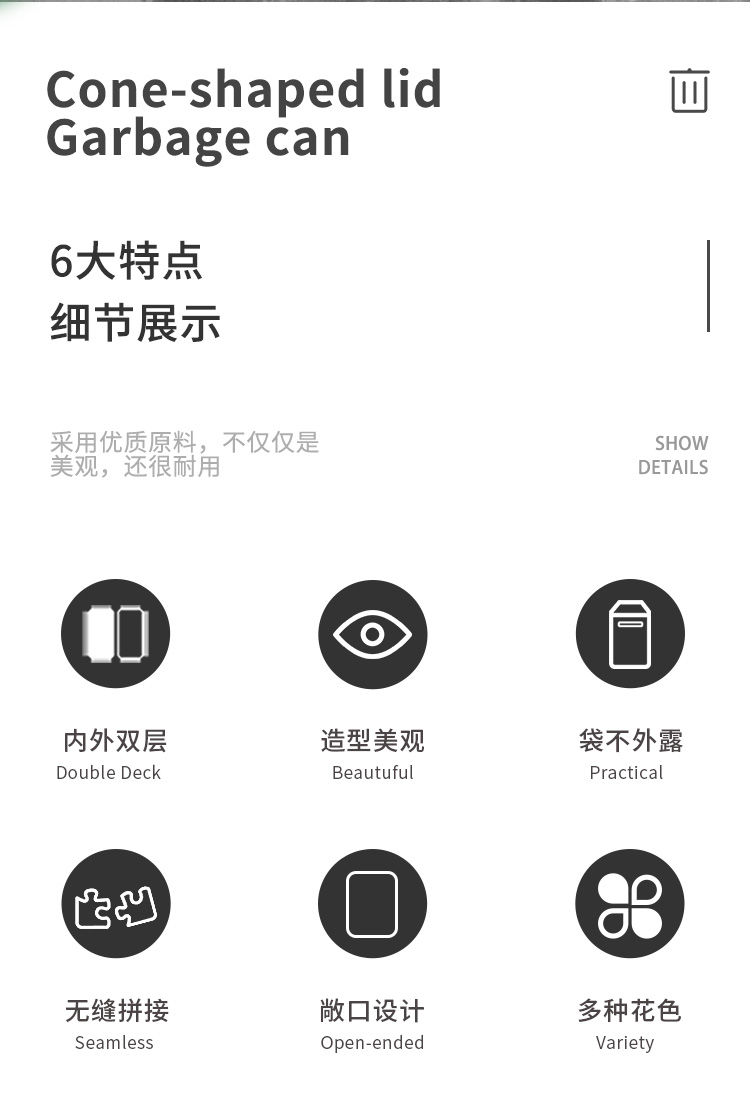 Cone-shaped lid
Garbage can

6大特点
细节展示

采用优质原料，不仅仅是美观，还很耐用

SHOW
DETAILS

内外双层
Double Deck

造型美观
Beautuful

袋不外露
Practical

无缝拼接
Seamless

敞口设计
Open-ended

多种花色
Variety