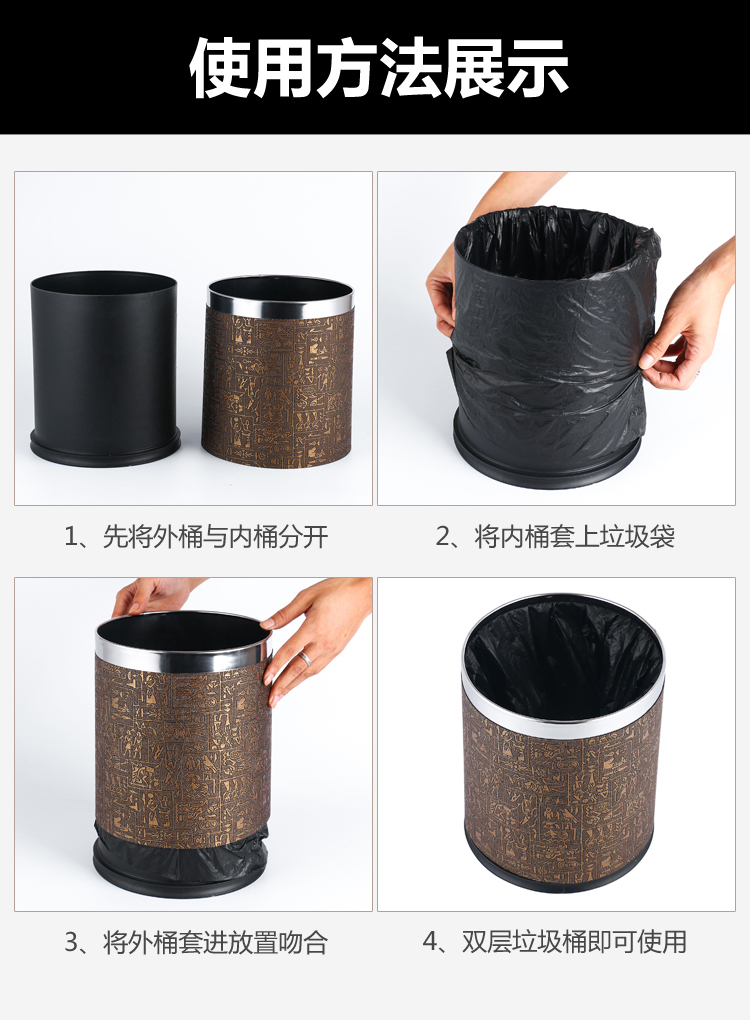 使用方法展示

1、先将外桶与内桶分开

2、将内桶套上垃圾袋

3、将外桶套进放置吻合

4、双层垃圾桶即可使用