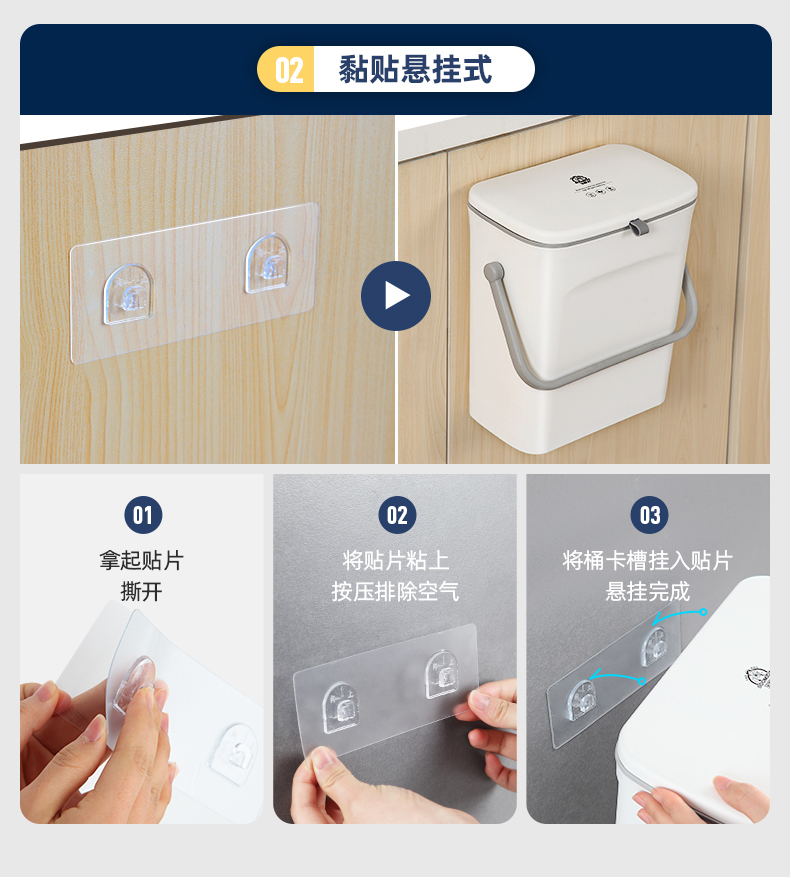 02 黏贴悬挂式

01
拿起贴片
撕开

02
将贴片粘上
按压排除空气

03
将桶卡槽挂入贴片
悬挂完成