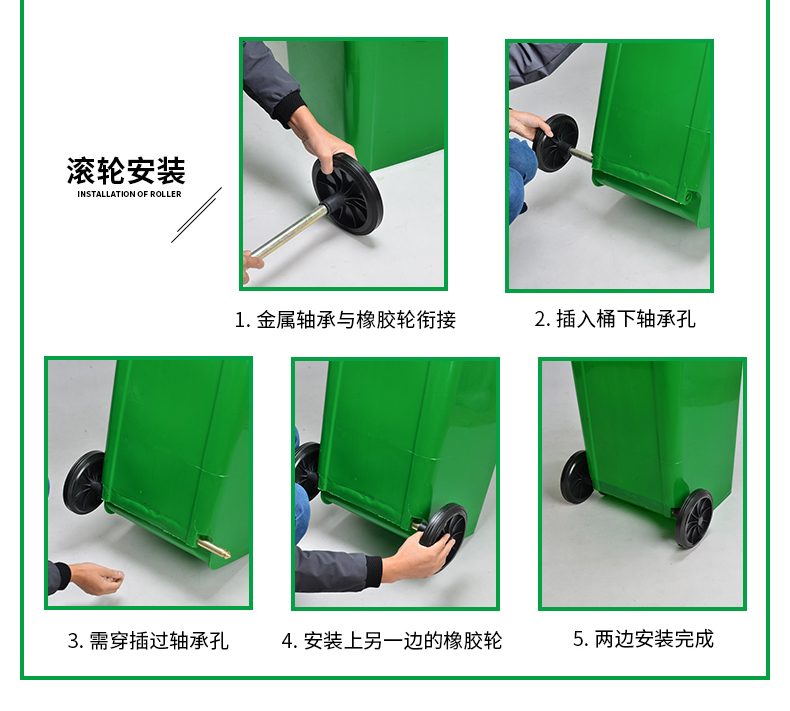 滚轮安装
INSTALLATION OF ROLLER

1. 金属轴承与橡胶轮衔接

2. 插入桶下轴承孔

3. 需穿插过轴承孔

4. 安装上另一边的橡胶轮

5. 两边安装完成