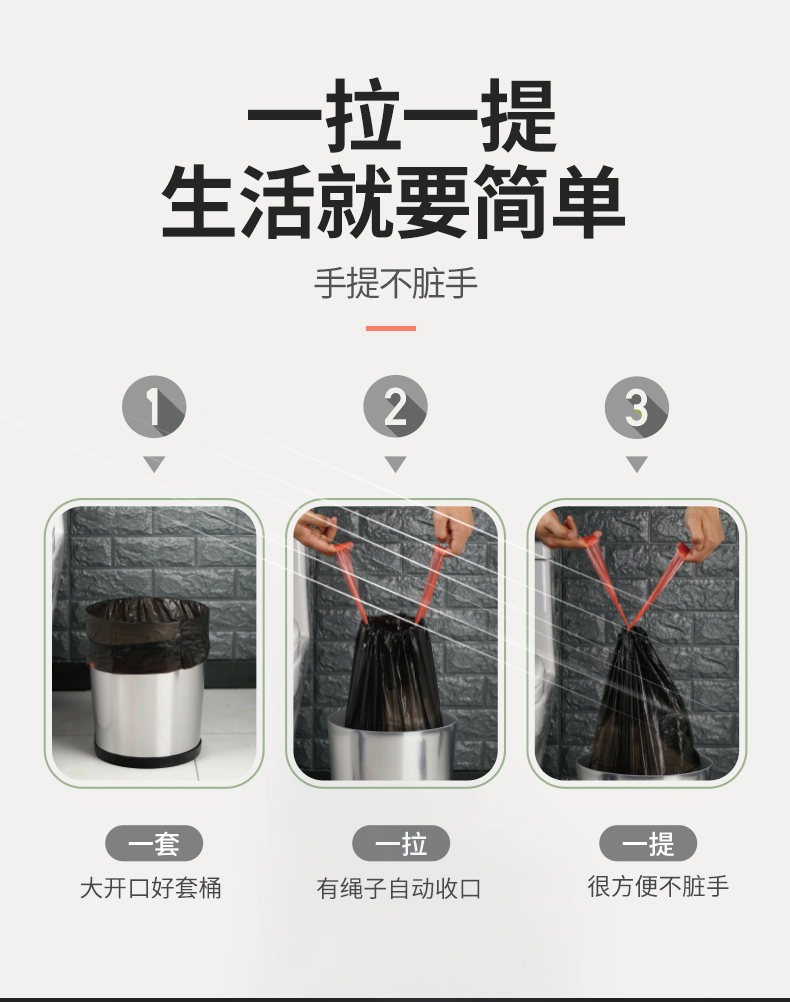 一拉一提
生活就要简单

手提不脏手

1

2

3

一套
大开口好套桶

一拉
有绳子自动收口

一提
很方便不脏手