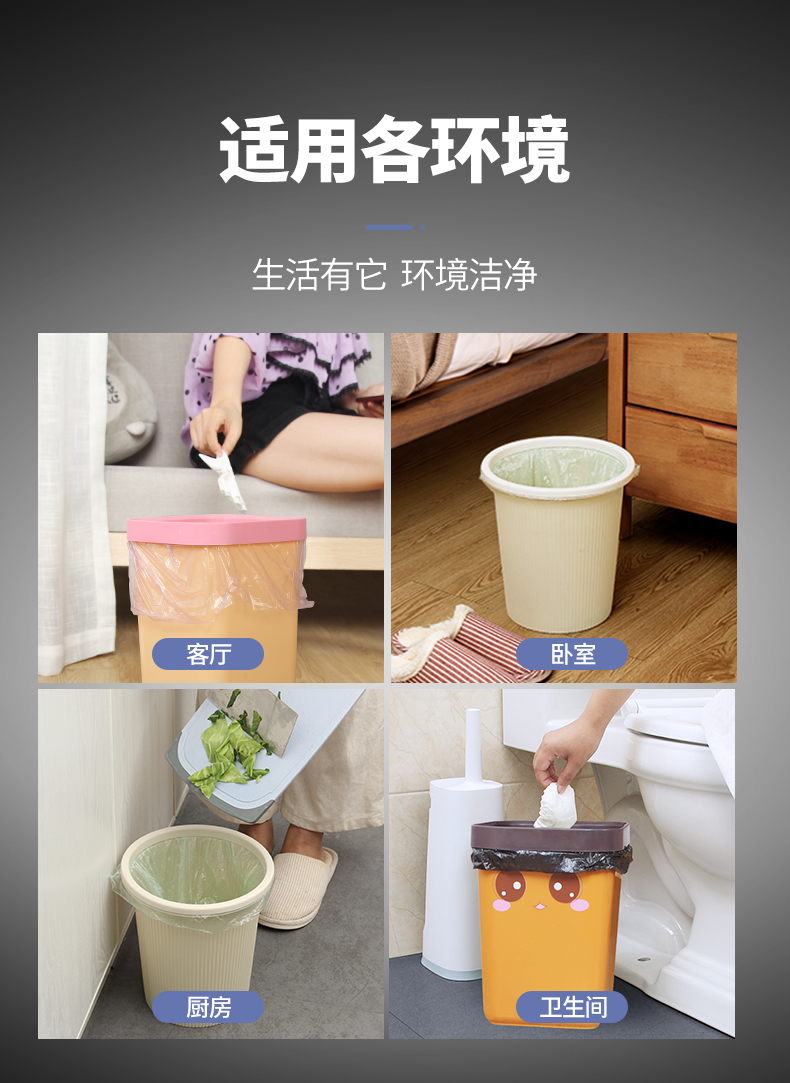 适用各环境

生活有它 环境洁净

客厅

卧室

厨房

卫生间