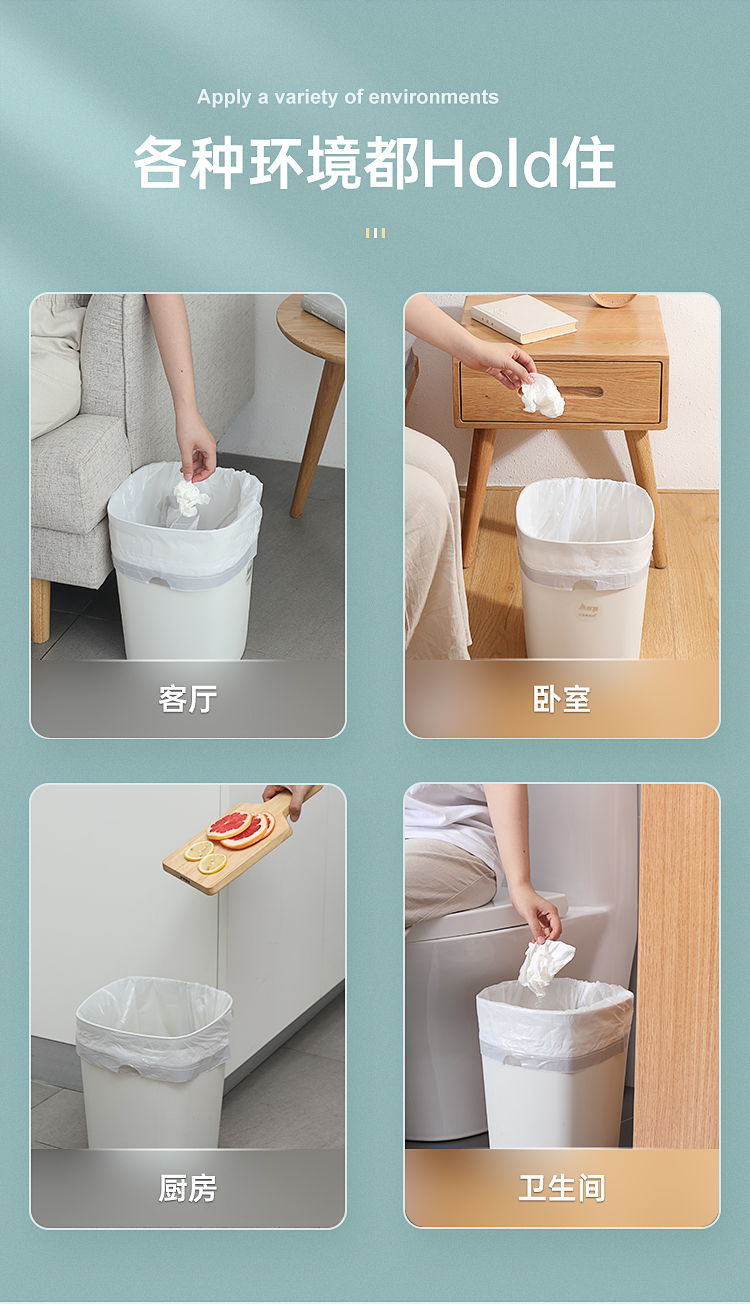 Apply a variety of environments

各种环境都Hold住

客厅

卧室

厨房

卫生间