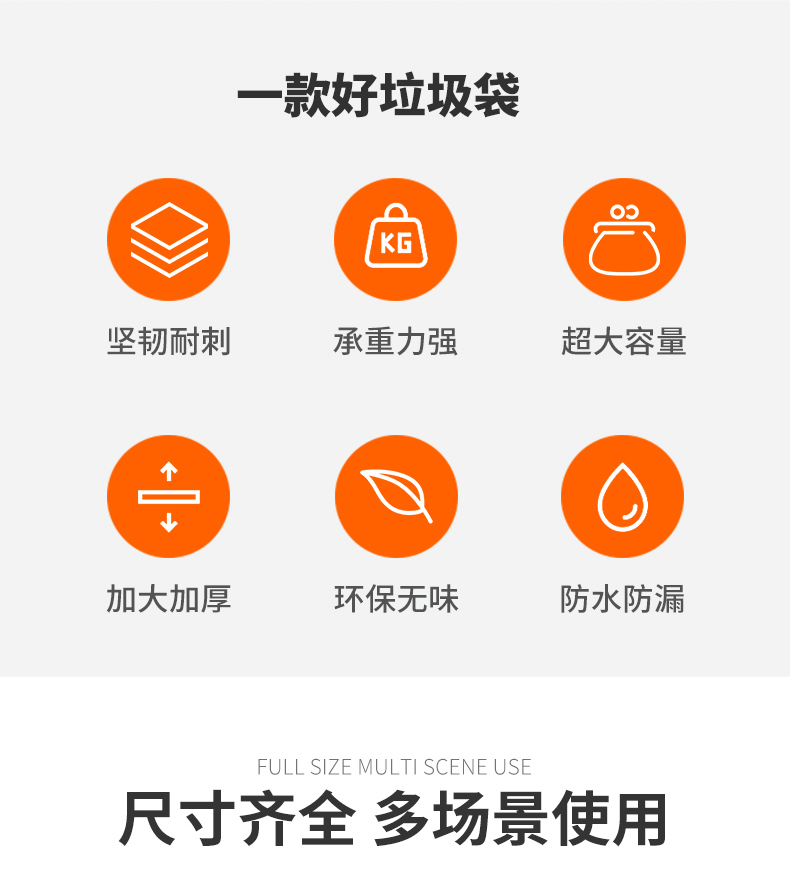 一款好垃圾袋

KG

坚韧耐刺

承重力强

超大容量

加大加厚

环保无味

防水防漏

FULL SIZE MULTI SCENE USE

尺寸齐全 多场景使用