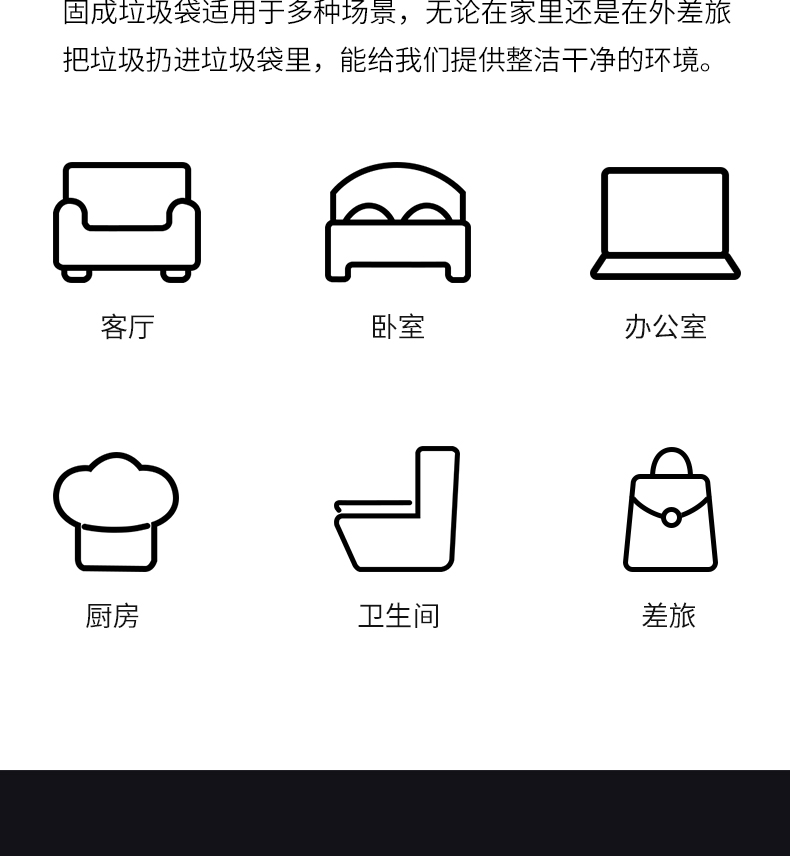 固成垃圾袋适用于多种场景，无论在家里还是在外差旅把垃圾扔进垃圾袋里，能给我们提供整洁干净的环境。

客厅

卧室

办公室

厨房

卫生间

差旅