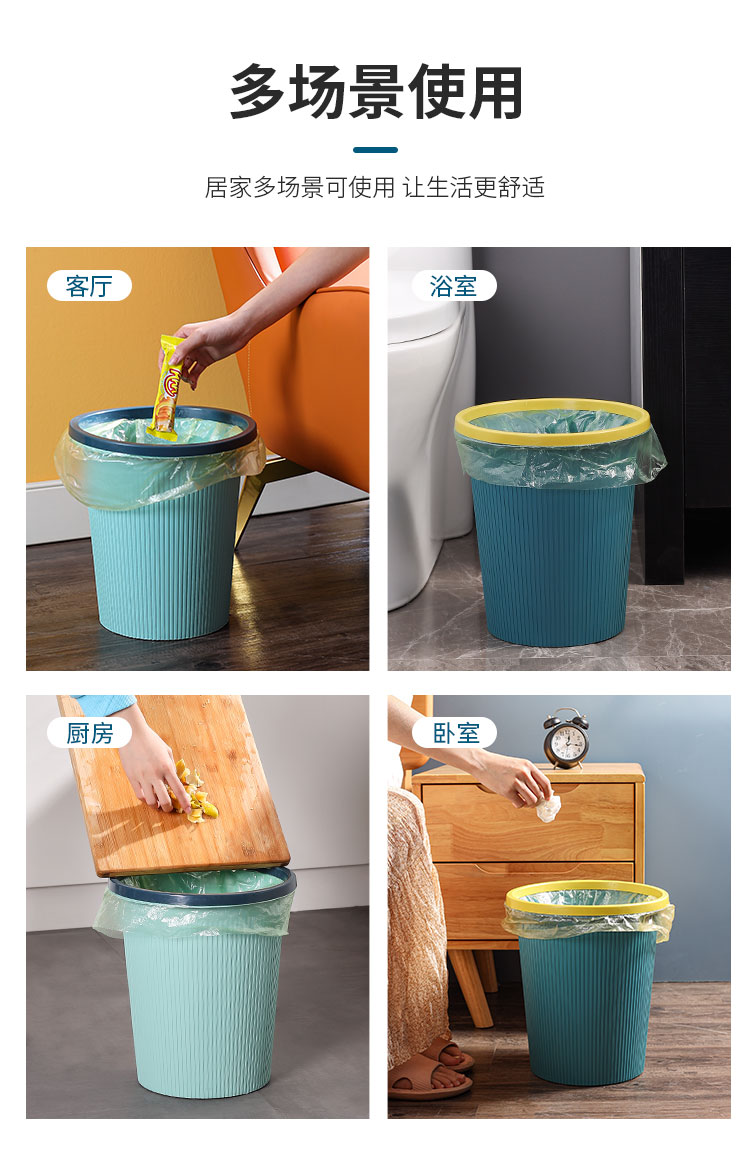 多场景使用

居家多场景可使用 让生活更舒适

客厅

浴室

厨房

卧室