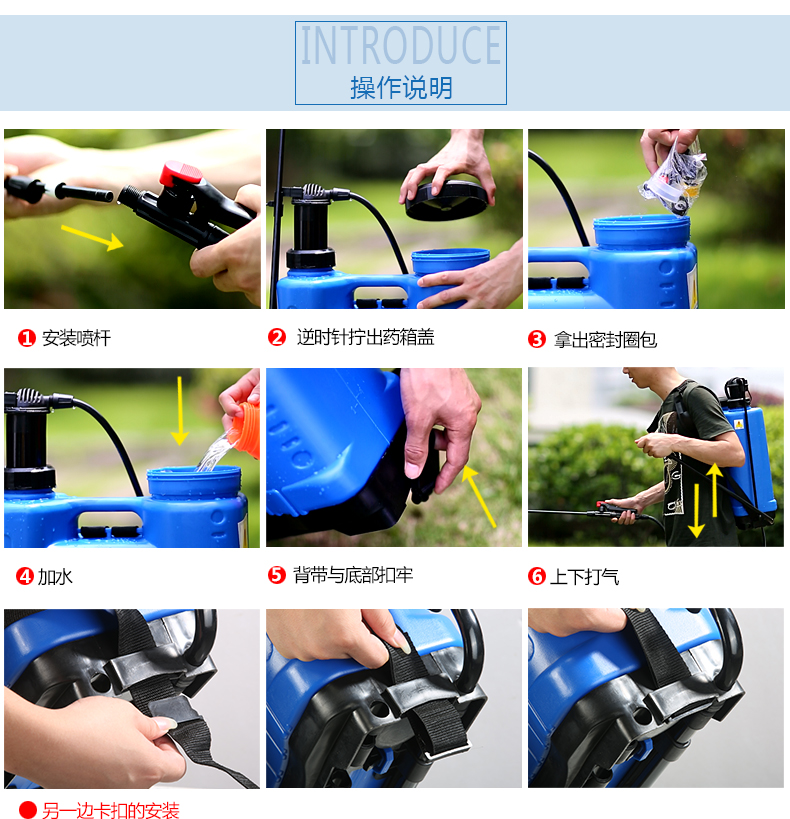 INTRODUCE
操作说明

❶ 安装喷杆

❷ 逆时针拧出药箱盖

❸ 拿出密封圈包

❹ 加水

❺ 背带与底部扣牢

❻ 上下打气

● 另一边卡扣的安装