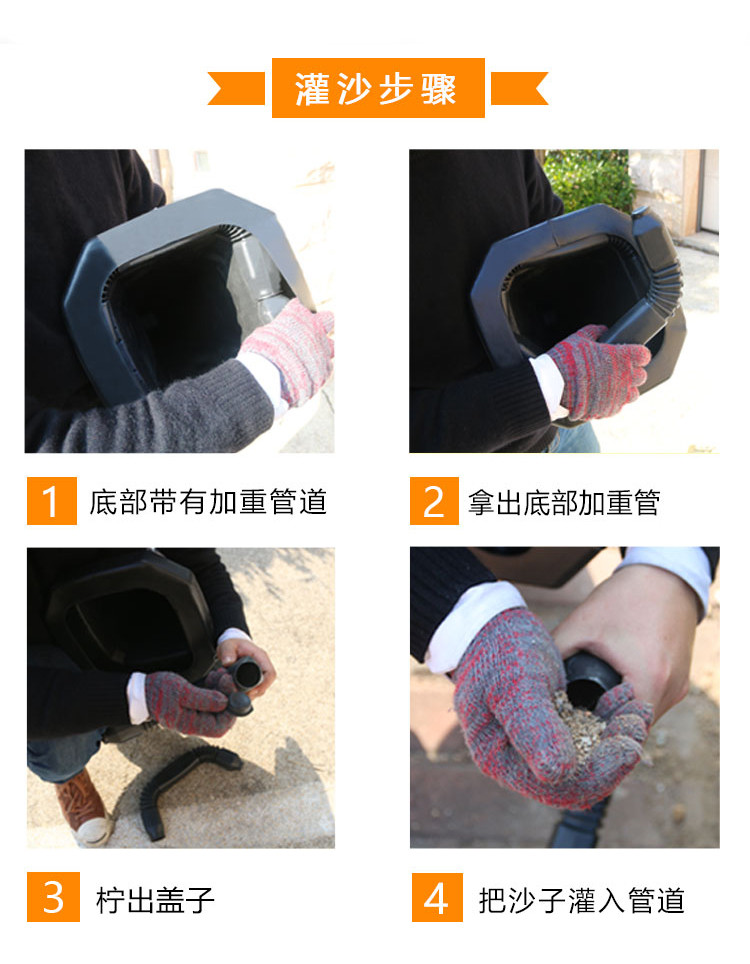 灌沙步骤

1 底部带有加重管道

2 拿出底部加重管

3 柠出盖子

4 把沙子灌入管道