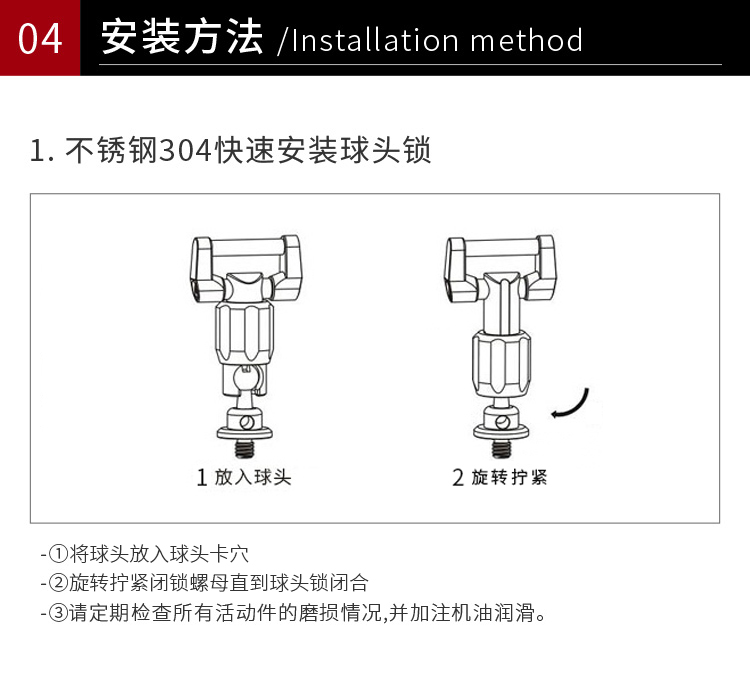 04 安装方法 /Installation method

1. 不锈钢304快速安装球头锁

1 放入球头

2 旋转拧紧

-①将球头放入球头卡穴
-②旋转拧紧闭锁螺母直到球头锁闭合
-③请定期检查所有活动件的磨损情况,并加注机油润滑。