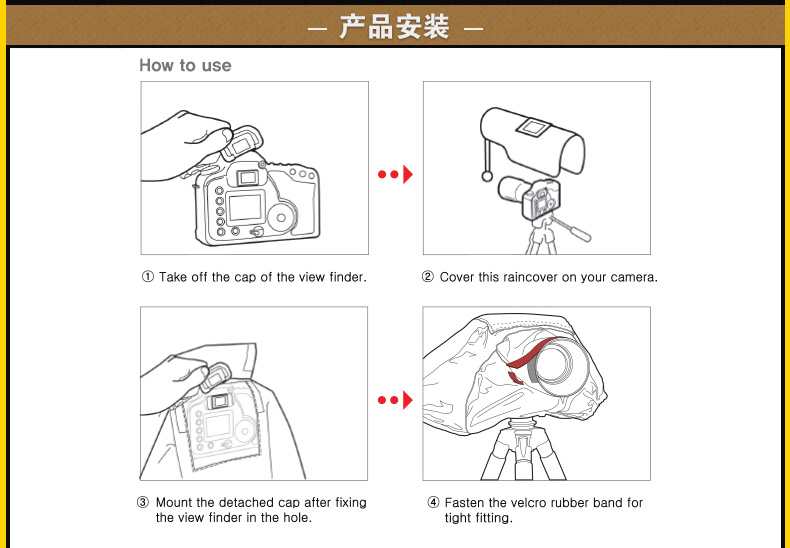 — 产品安装 —

How to use

① Take off the cap of the view finder.

② Cover this raincover on your camera.

③ Mount the detached cap after fixing the view finder in the hole.

④ Fasten the velcro rubber band for tight fitting.