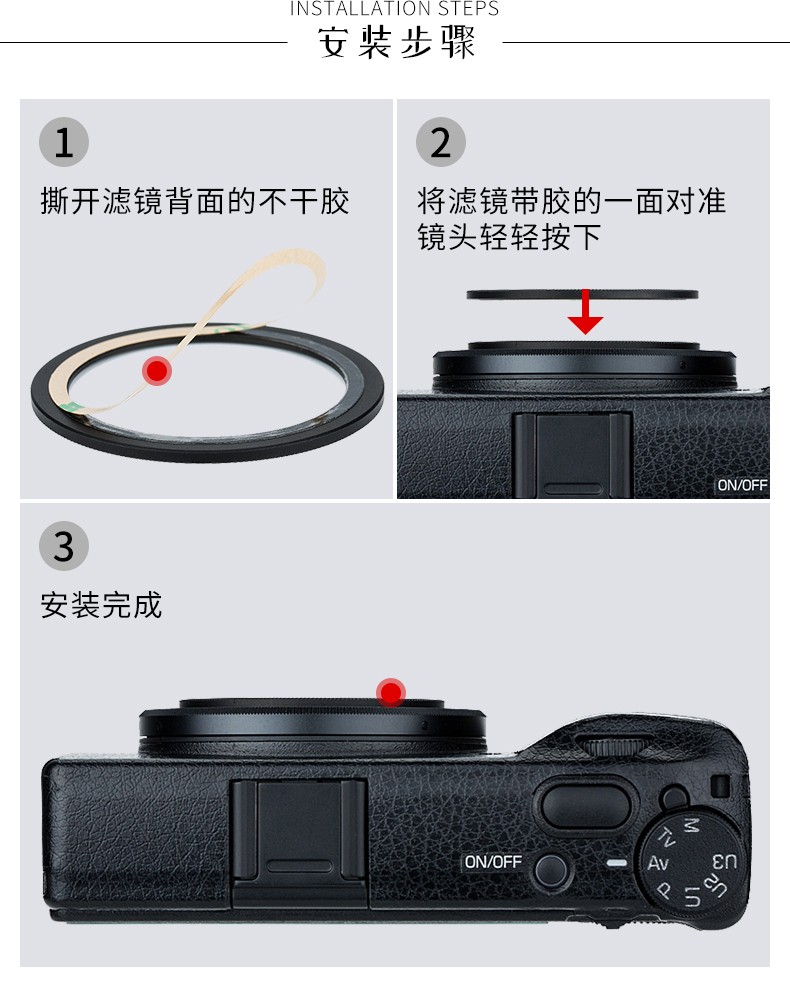 INSTALLATION STEPS

安装步骤

1

撕开滤镜背面的不干胶

2

将滤镜带胶的一面对准镜头轻轻按下

ON/OFF

3

安装完成

ON/OFF

M
Tv
Av
P
U1
U2
U3