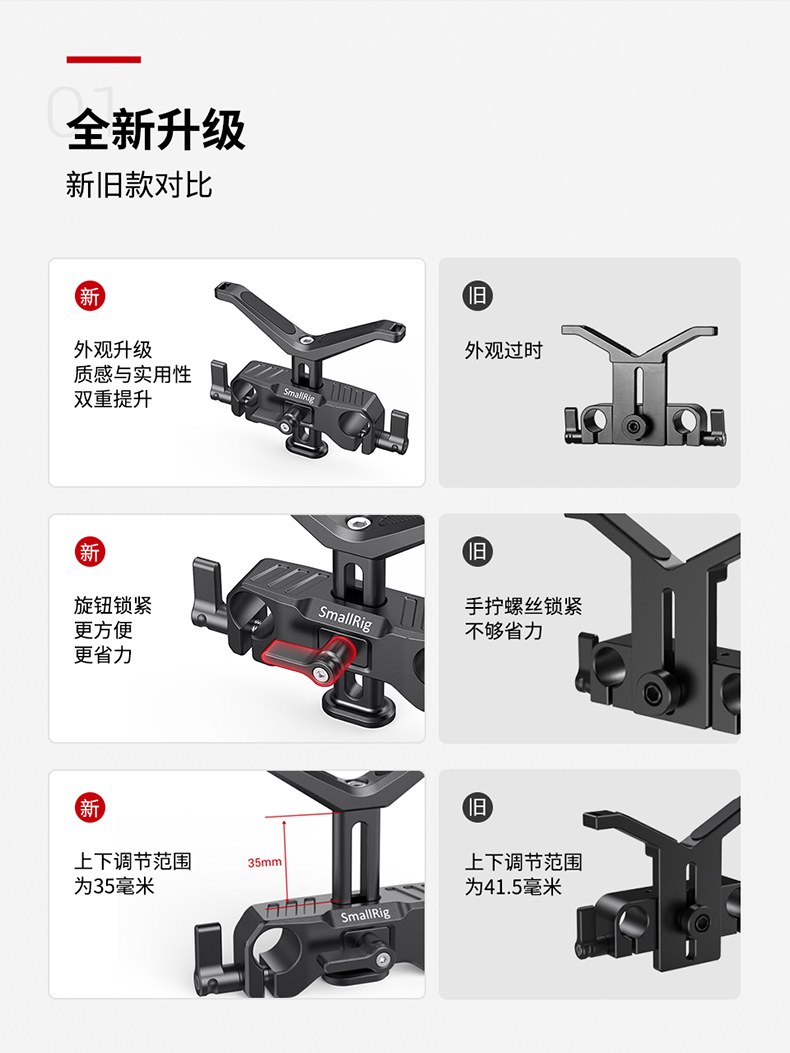 01
全新升级
新旧款对比

新
外观升级
质感与实用性
双重提升
SmallRig

旧
外观过时

新
旋钮锁紧
更方便
更省力
SmallRig

旧
手拧螺丝锁紧
不够省力

新
上下调节范围
为35毫米
35mm
SmallRig

旧
上下调节范围
为41.5毫米