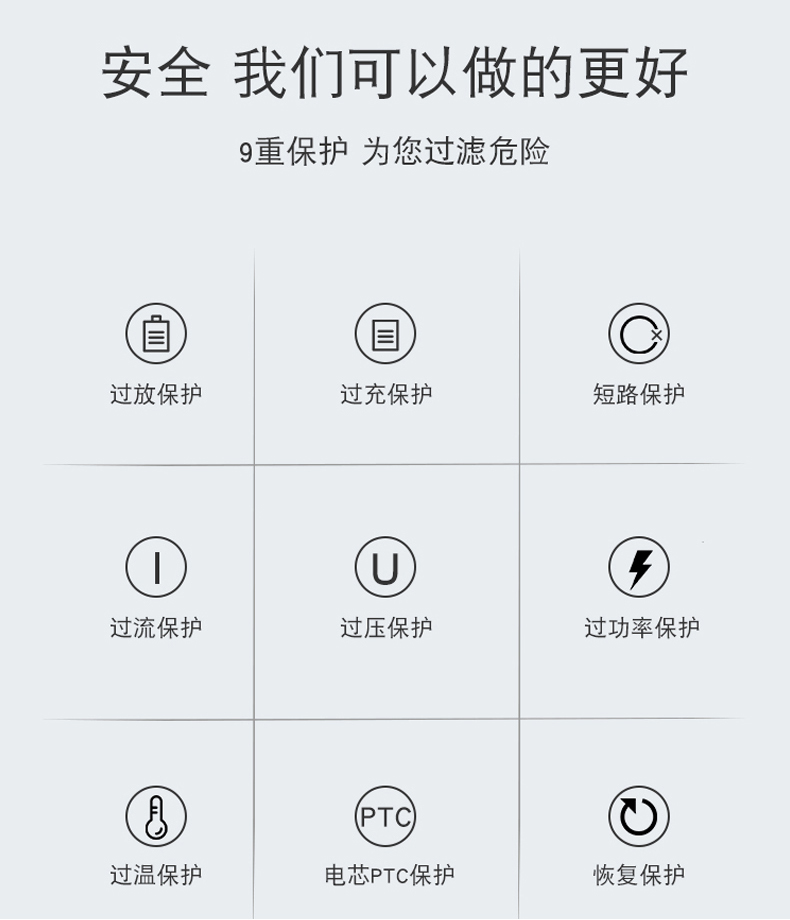 安全 我们可以做的更好

9重保护 为您过滤危险

过放保护

过充保护

短路保护

I

过流保护

U

过压保护

过功率保护

过温保护

PTC

电芯PTC保护

恢复保护