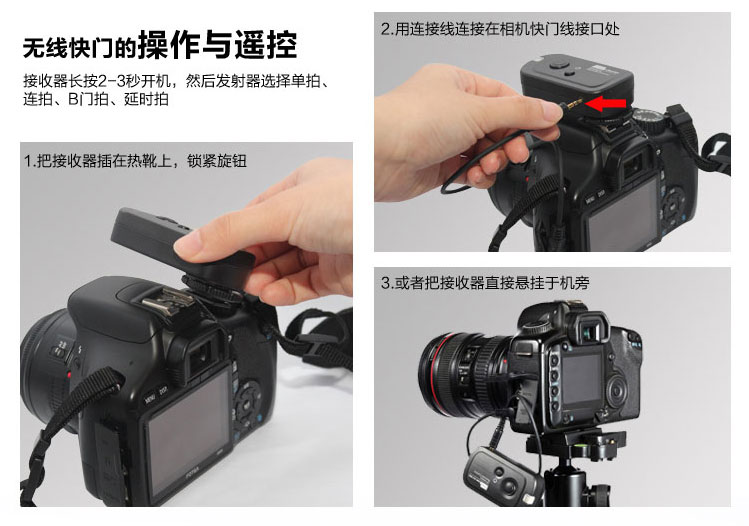 无线快门的操作与遥控

接收器长按2-3秒开机，然后发射器选择单拍、连拍、B门拍、延时拍

1.把接收器插在热靴上，锁紧旋钮

2.用连接线连接在相机快门线接口处

3.或者把接收器直接悬挂于机旁