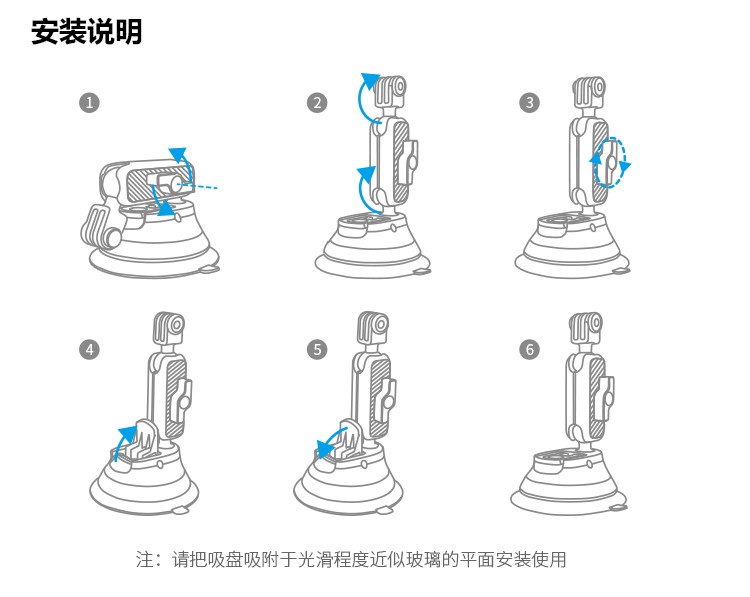 安装说明

1

2

3

4

5

6

注：请把吸盘吸附于光滑程度近似玻璃的平面安装使用