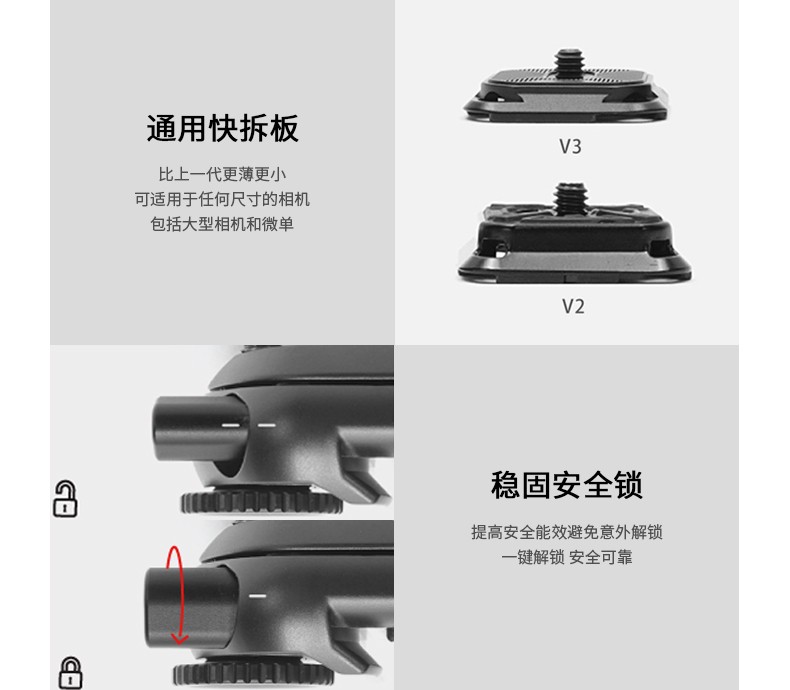 通用快拆板

比上一代更薄更小
可适用于任何尺寸的相机
包括大型相机和微单

V3

V2

稳固安全锁

提高安全能效避免意外解锁
一键解锁 安全可靠