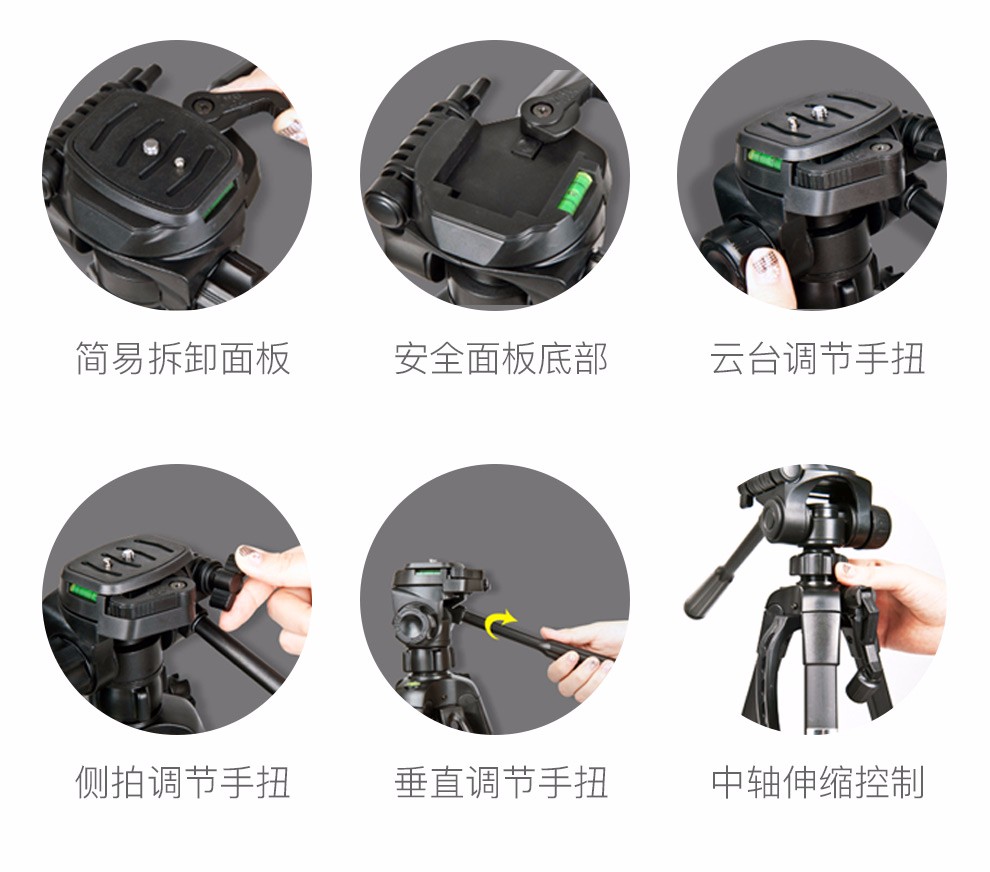 简易拆卸面板

安全面板底部

云台调节手扭

侧拍调节手扭

垂直调节手扭

中轴伸缩控制