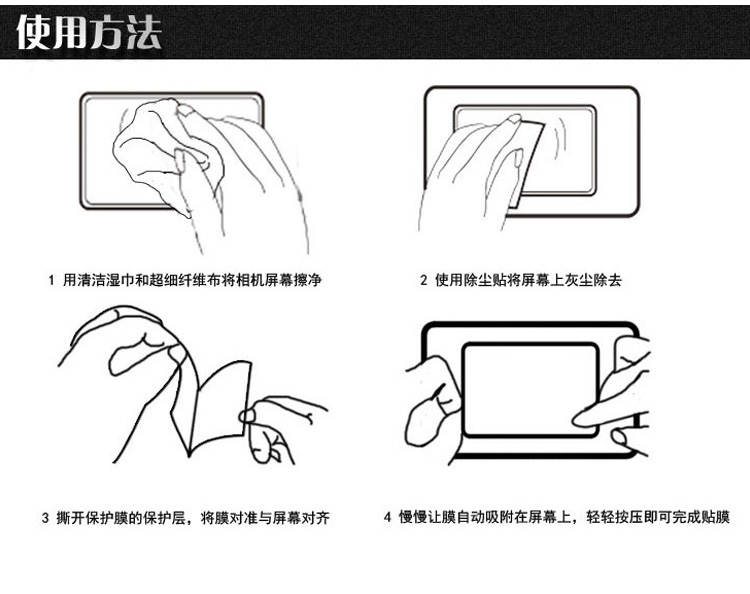 使用方法

1 用清洁湿巾和超细纤维布将相机屏幕擦净

2 使用除尘贴将屏幕上灰尘除去

3 撕开保护膜的保护层，将膜对准与屏幕对齐

4 慢慢让膜自动吸附在屏幕上，轻轻按压即可完成贴膜