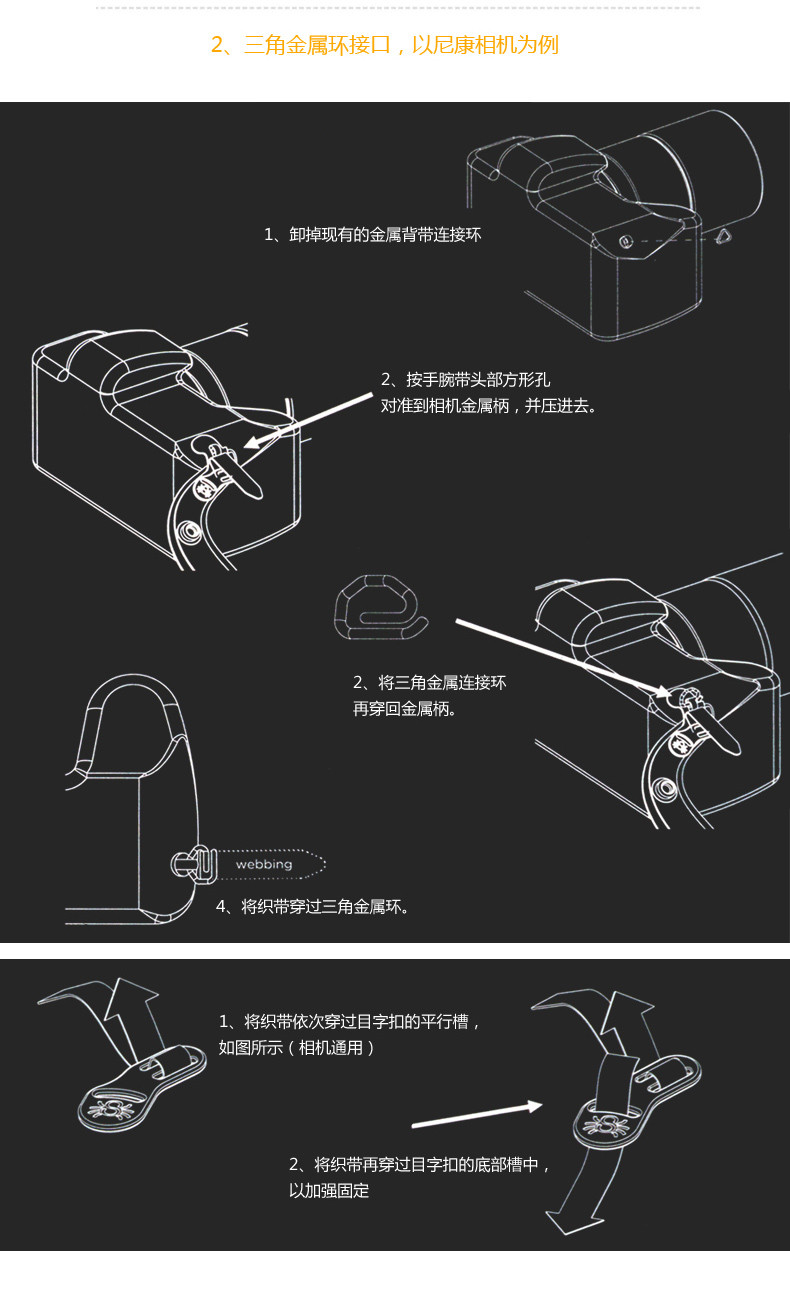 2、三角金属环接口，以尼康相机为例

1、卸掉现有的金属背带连接环

2、按手腕带头部方形孔
对准到相机金属柄，并压进去。

2、将三角金属连接环
再穿回金属柄。

webbing

4、将织带穿过三角金属环。

1、将织带依次穿过目字扣的平行槽，
如图所示（相机通用）

2、将织带再穿过目字扣的底部槽中，
以加强固定