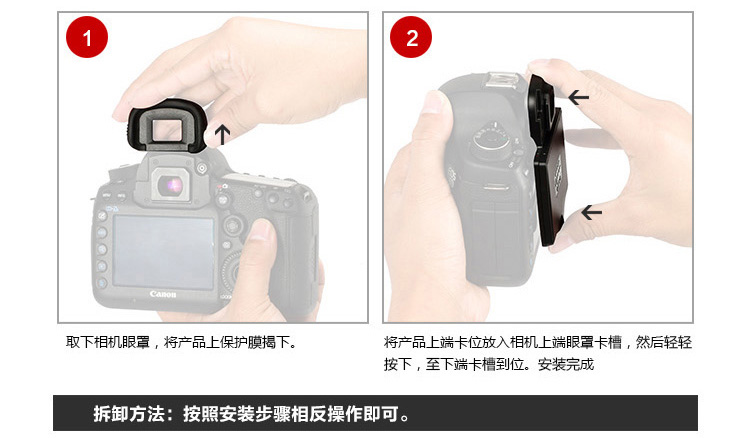 1

Canon

取下相机眼罩，将产品上保护膜揭下。

2

将产品上端卡位放入相机上端眼罩卡槽，然后轻轻按下，至下端卡槽到位。安装完成

拆卸方法：按照安装步骤相反操作即可。