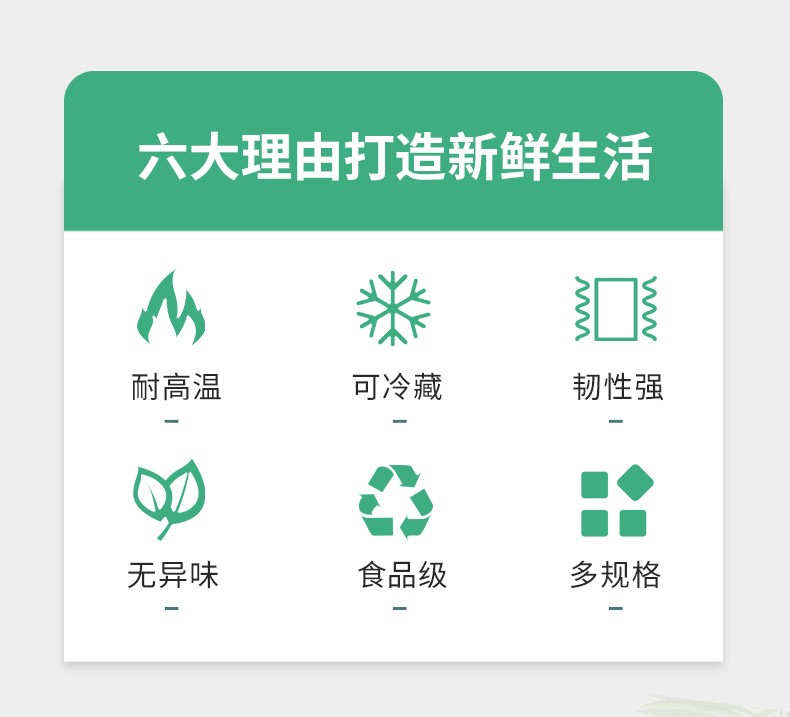 六大理由打造新鲜生活

耐高温

可冷藏

韧性强

无异味

食品级

多规格