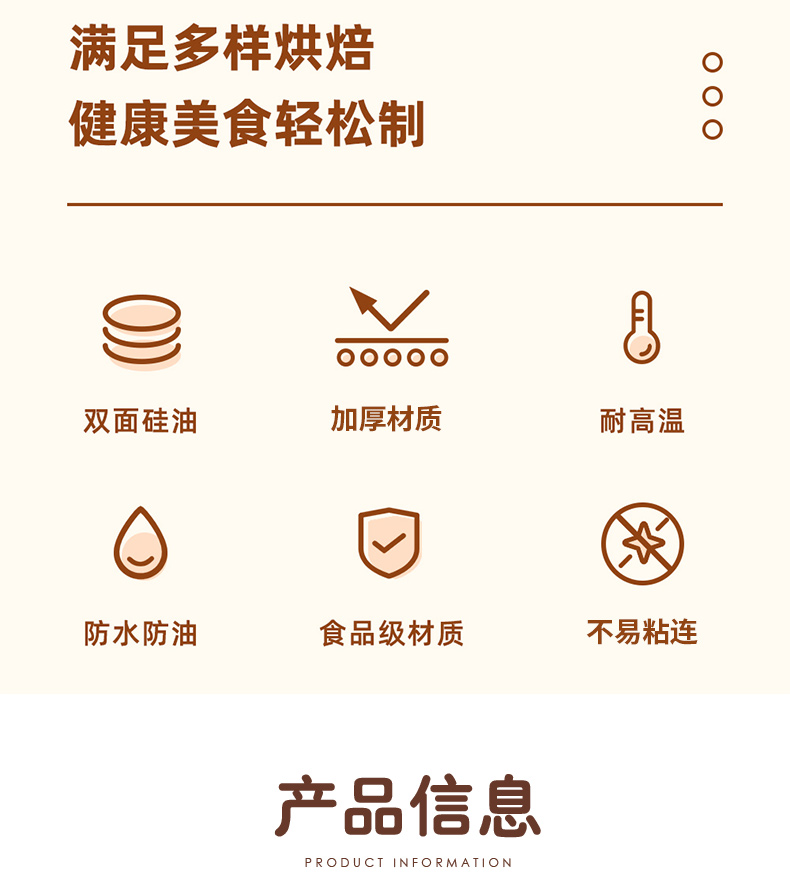 满足多样烘焙
健康美食轻松制

双面硅油

加厚材质

耐高温

防水防油

食品级材质

不易粘连

产品信息

PRODUCT INFORMATION