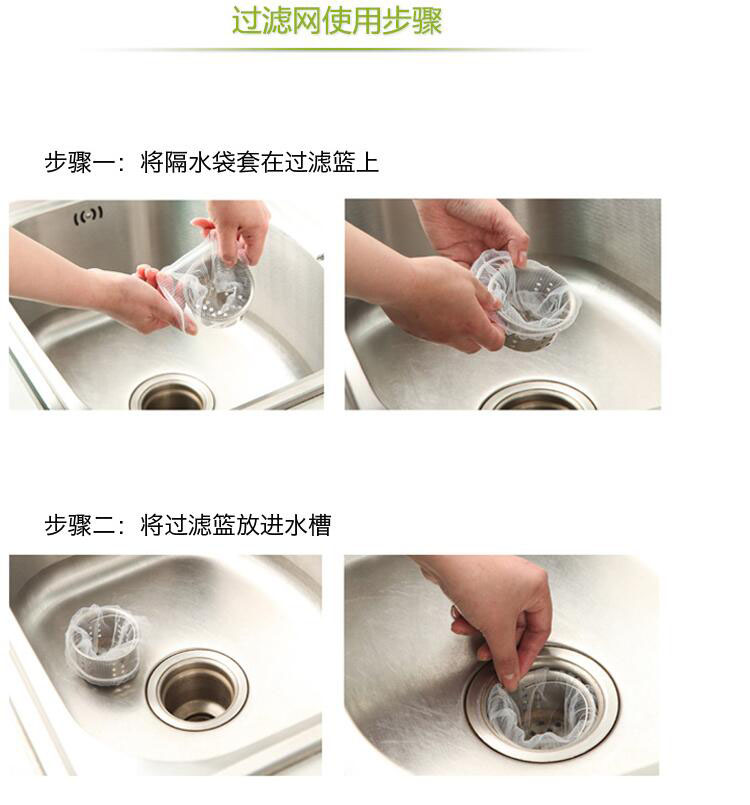 过滤网使用步骤

步骤一：将隔水袋套在过滤篮上

步骤二：将过滤篮放进水槽