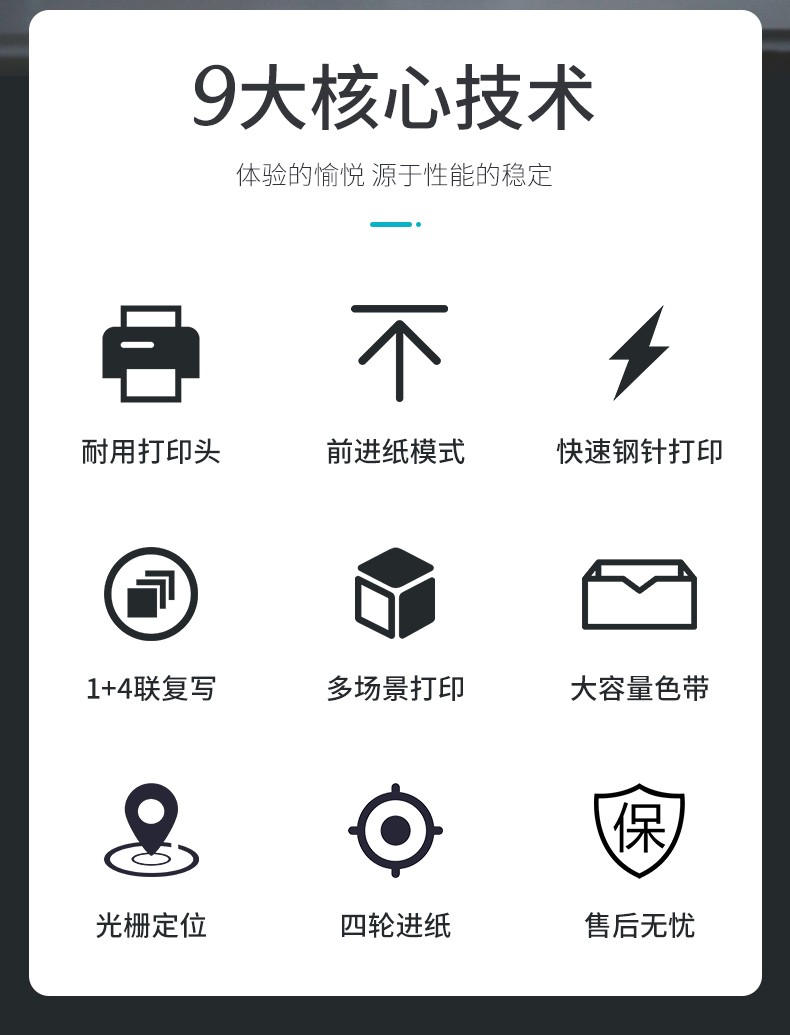 9大核心技术

体验的愉悦 源于性能的稳定

耐用打印头

前进纸模式

快速钢针打印

1+4联复写

多场景打印

大容量色带

保

光栅定位

四轮进纸

售后无忧