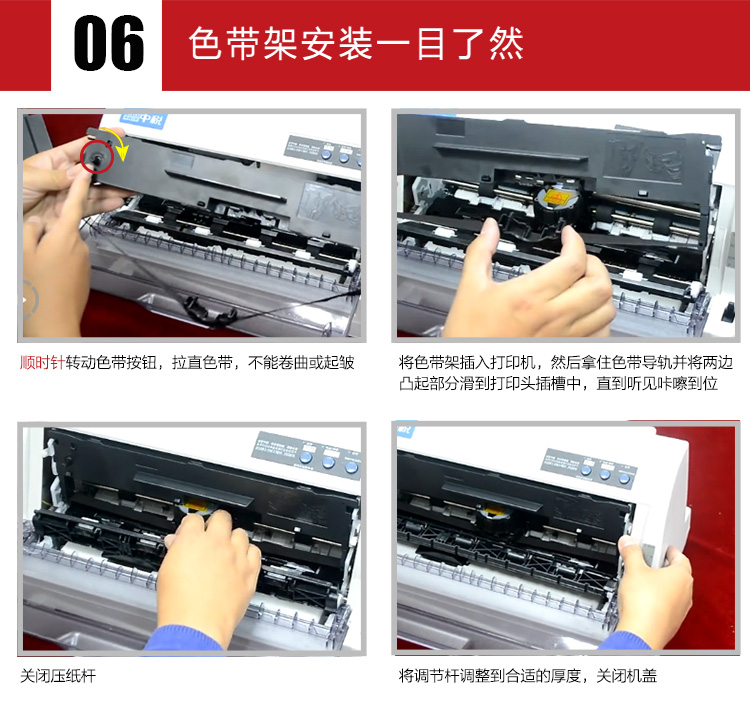 06 色带架安装一目了然

顺时针转动色带按钮，拉直色带，不能卷曲或起皱

将色带架插入打印机，然后拿住色带导轨并将两边凸起部分滑到打印头插槽中，直到听见咔嚓到位

关闭压纸杆

将调节杆调整到合适的厚度，关闭机盖