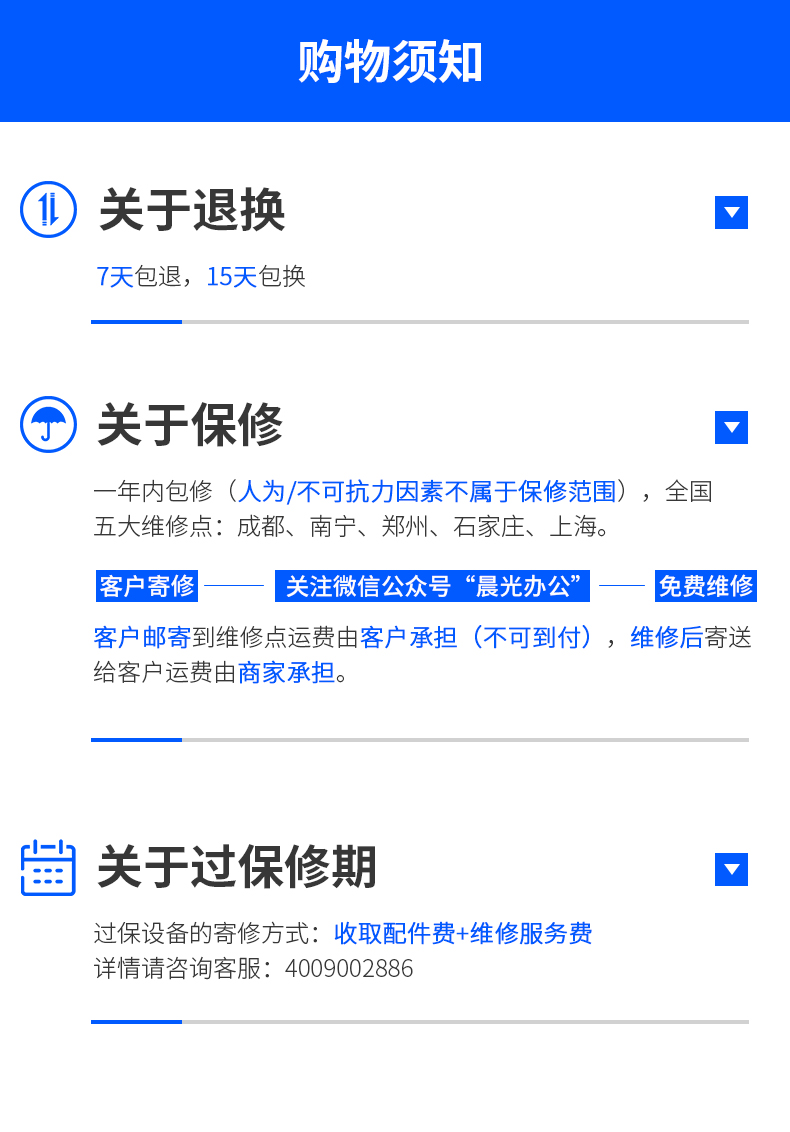 购物须知

关于退换

7天包退，15天包换

关于保修

一年内包修（人为/不可抗力因素不属于保修范围），全国五大维修点：成都、南宁、郑州、石家庄、上海。

客户寄修 —— 关注微信公众号“晨光办公” —— 免费维修

客户邮寄到维修点运费由客户承担（不可到付），维修后寄送给客户运费由商家承担。

关于过保修期

过保设备的寄修方式：收取配件费+维修服务费
详情请咨询客服：4009002886