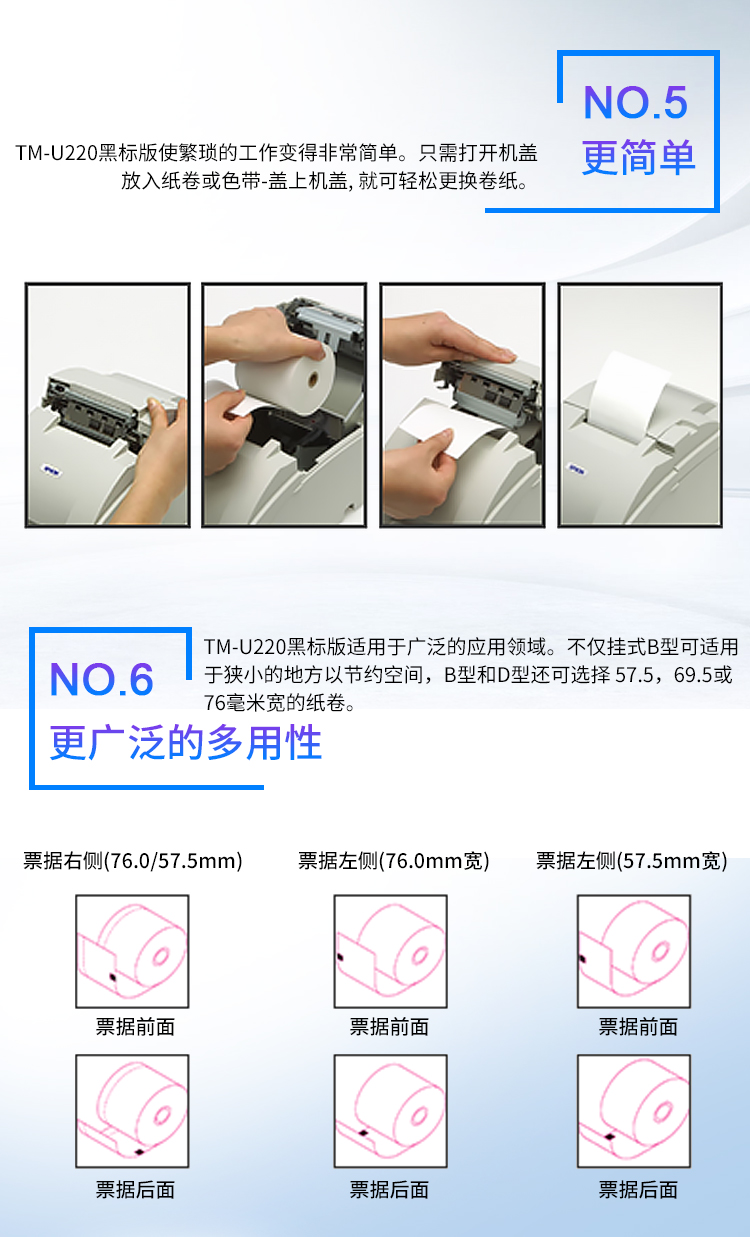 NO.5
更简单

TM-U220黑标版使繁琐的工作变得非常简单。只需打开机盖放入纸卷或色带-盖上机盖, 就可轻松更换卷纸。

NO.6
更广泛的多用性

TM-U220黑标版适用于广泛的应用领域。不仅挂式B型可适用于狭小的地方以节约空间，B型和D型还可选择 57.5，69.5或76毫米宽的纸卷。

票据右侧(76.0/57.5mm)

票据前面

票据后面

票据左侧(76.0mm宽)

票据前面

票据后面

票据左侧(57.5mm宽)

票据前面

票据后面