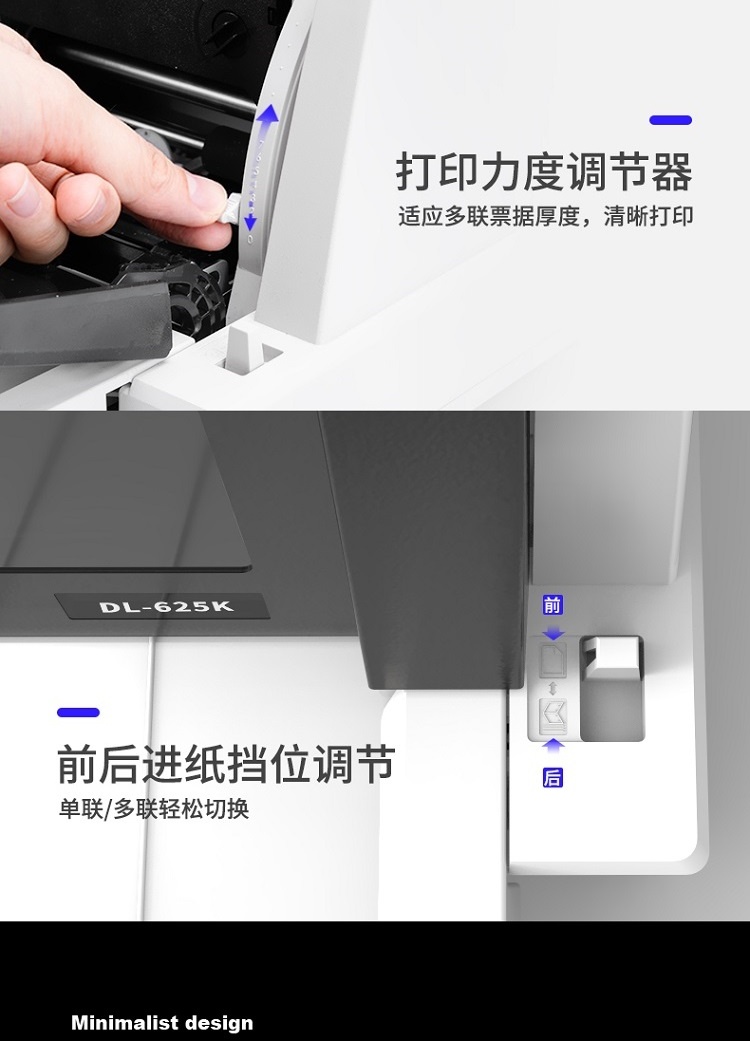 打印力度调节器
适应多联票据厚度，清晰打印

DL-625K

前
后

前后进纸挡位调节
单联/多联轻松切换

Minimalist design