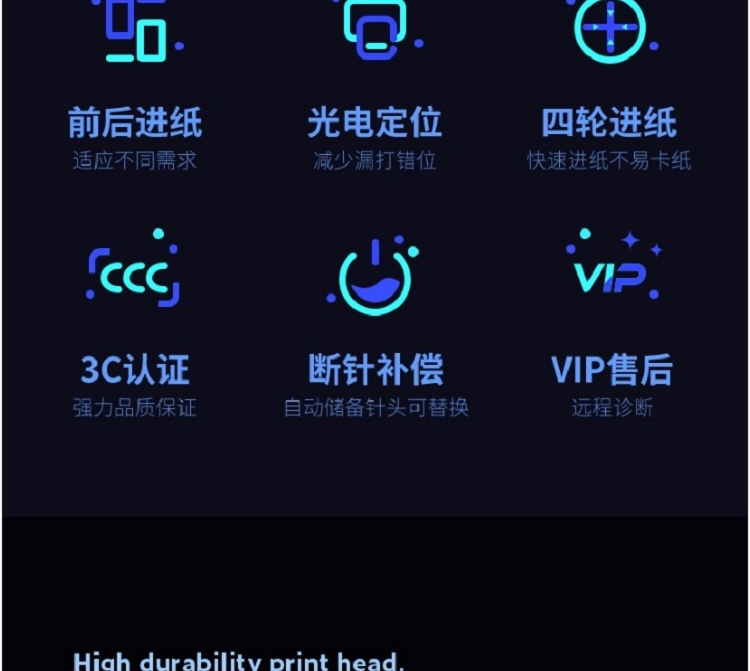 前后进纸
适应不同需求

光电定位
减少漏打错位

四轮进纸
快速进纸不易卡纸

CCC

3C认证
强力品质保证

断针补偿
自动储备针头可替换

VIP

VIP售后
远程诊断

High durability print head.