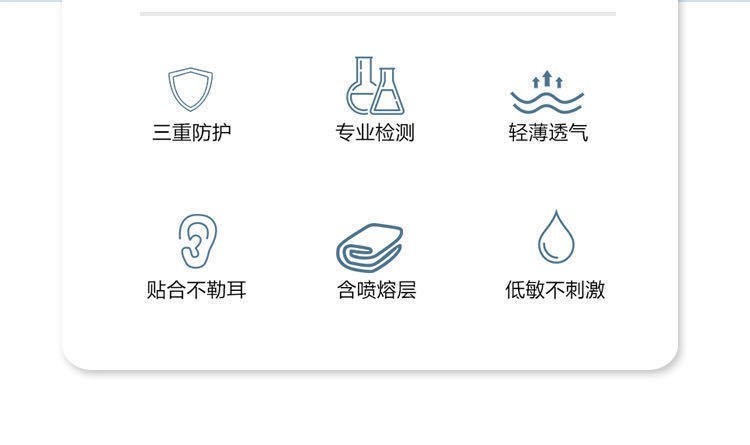 三重防护

专业检测

轻薄透气

贴合不勒耳

含喷熔层

低敏不刺激