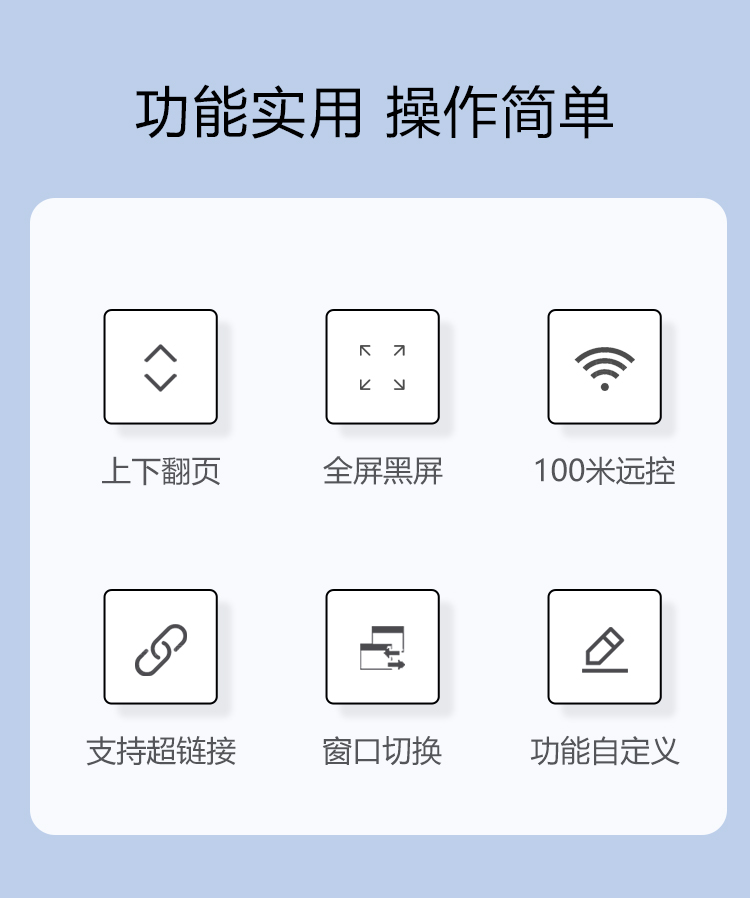 功能实用 操作简单

上下翻页

全屏黑屏

100米远控

支持超链接

窗口切换

功能自定义