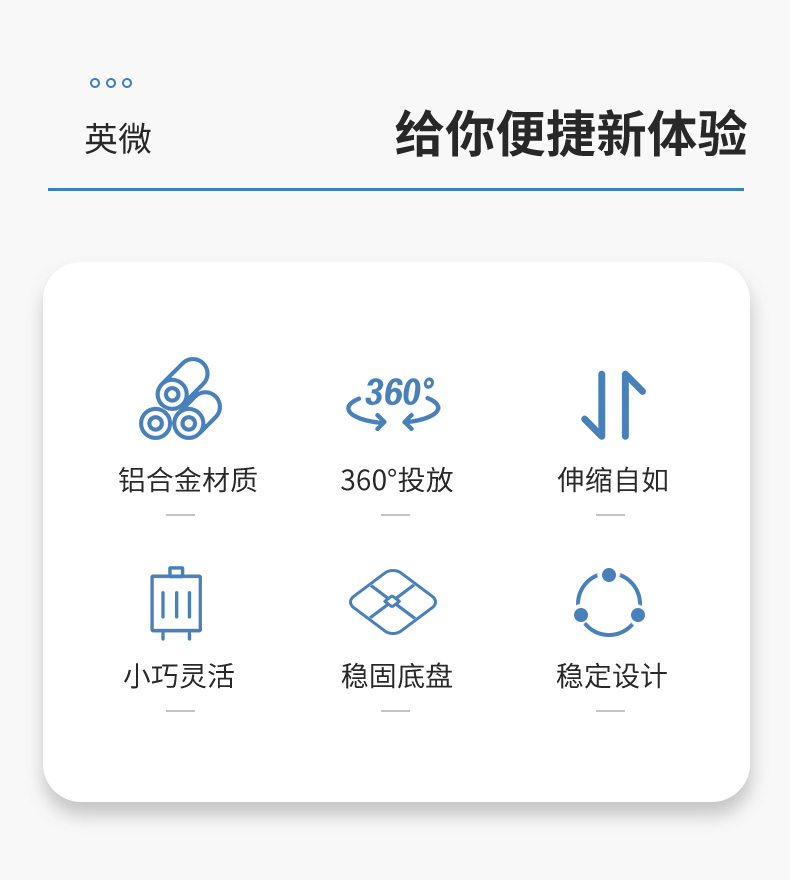 英微

给你便捷新体验

360°

铝合金材质

360°投放

伸缩自如

小巧灵活

稳固底盘

稳定设计