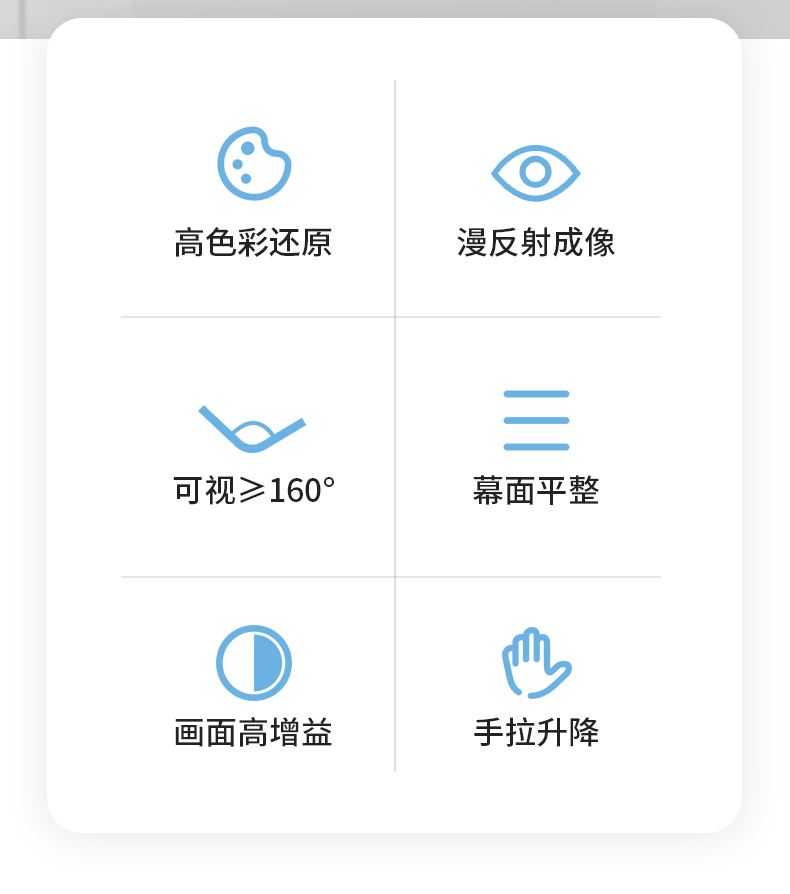 高色彩还原

漫反射成像

可视≥160°

幕面平整

画面高增益

手拉升降