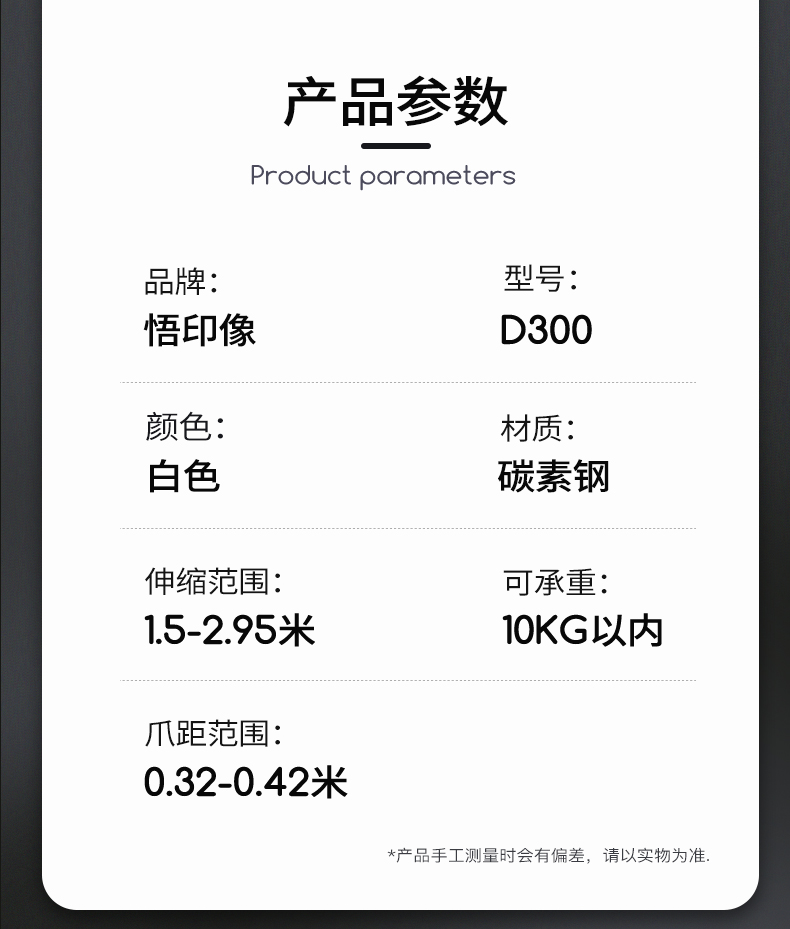 产品参数

Product parameters

品牌:
悟印像

型号:
D300

颜色:
白色

材质:
碳素钢

伸缩范围:
1.5-2.95米

可承重:
10KG以内

爪距范围:
0.32-0.42米

*产品手工测量时会有偏差，请以实物为准.