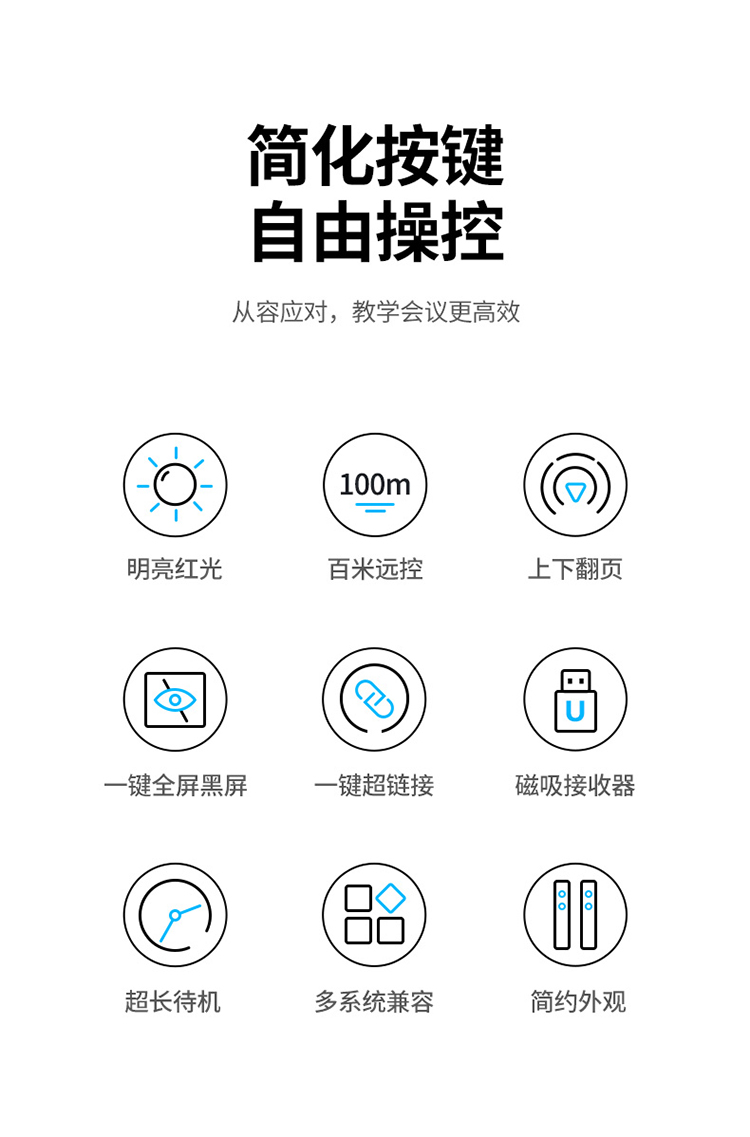 简化按键
自由操控

从容应对，教学会议更高效

100m

明亮红光

百米远控

上下翻页

U

一键全屏黑屏

一键超链接

磁吸接收器

超长待机

多系统兼容

简约外观