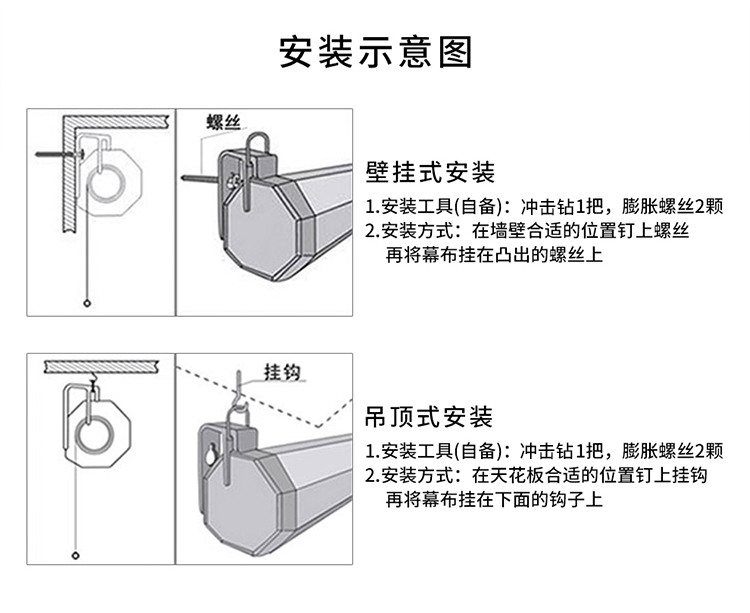 安装示意图

螺丝

壁挂式安装
1.安装工具(自备)：冲击钻1把，膨胀螺丝2颗
2.安装方式：在墙壁合适的位置钉上螺丝
再将幕布挂在凸出的螺丝上

挂钩

吊顶式安装
1.安装工具(自备)：冲击钻1把，膨胀螺丝2颗
2.安装方式：在天花板合适的位置钉上挂钩
再将幕布挂在下面的钩子上