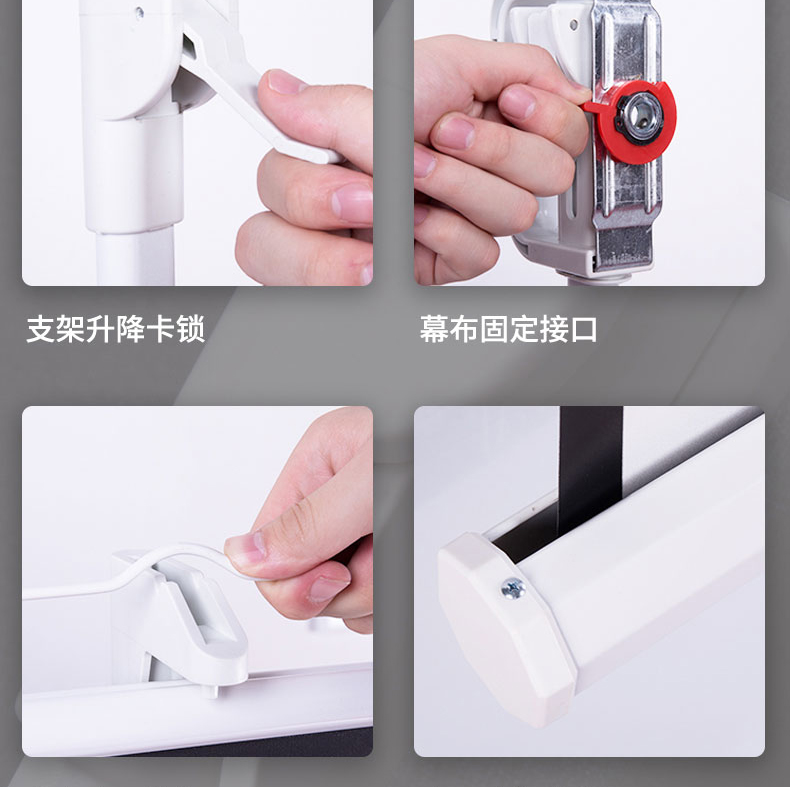 支架升降卡锁

幕布固定接口